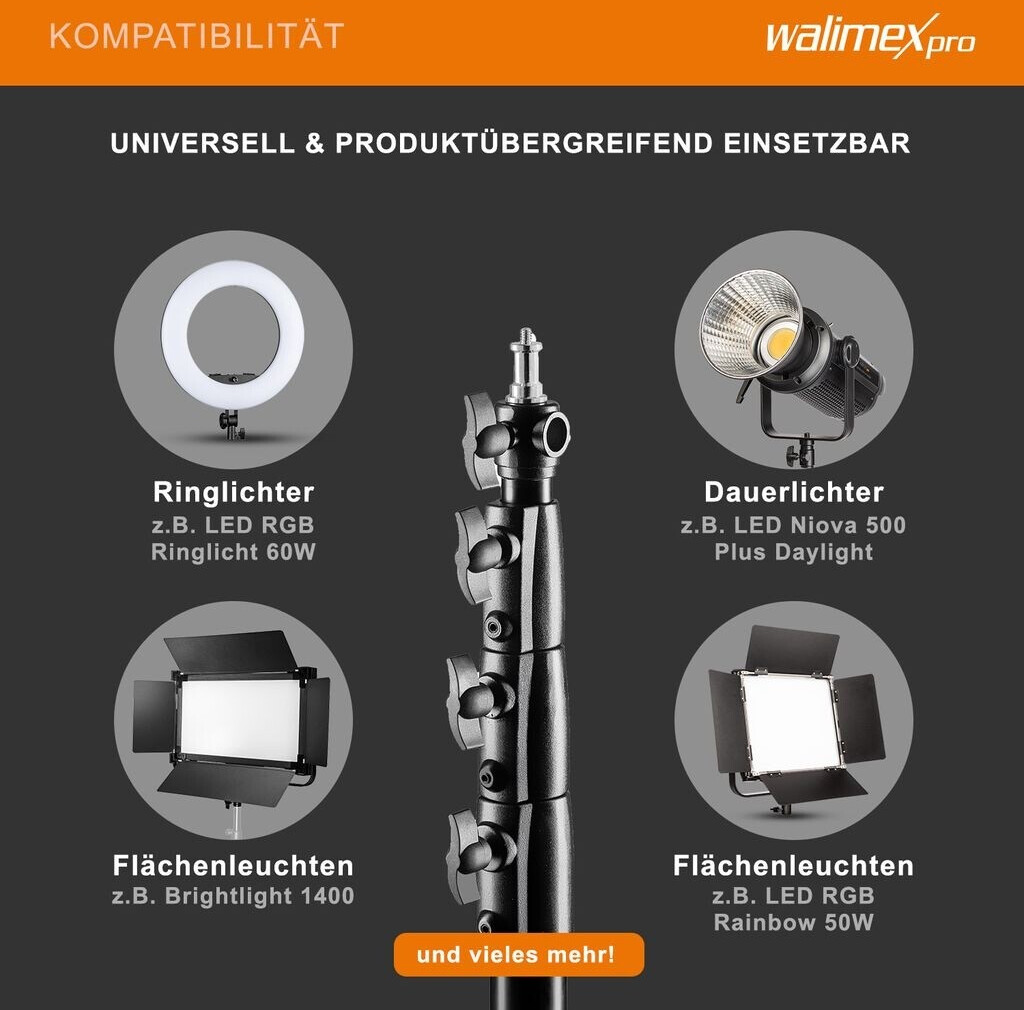 KOMPATIBILITÄT

walimex pro

UNIVERSELL & PRODUKTÜBERGREIFEND EINSETZBAR

Ringlichter
z.B. LED RGB Ringlicht 60W

Dauerlichter
z.B. LED Niova 500 Plus Daylight

Flächenleuchten
z.B. Brightlight 1400

Flächenleuchten
z.B. LED RGB Rainbow 50W

und vieles mehr!