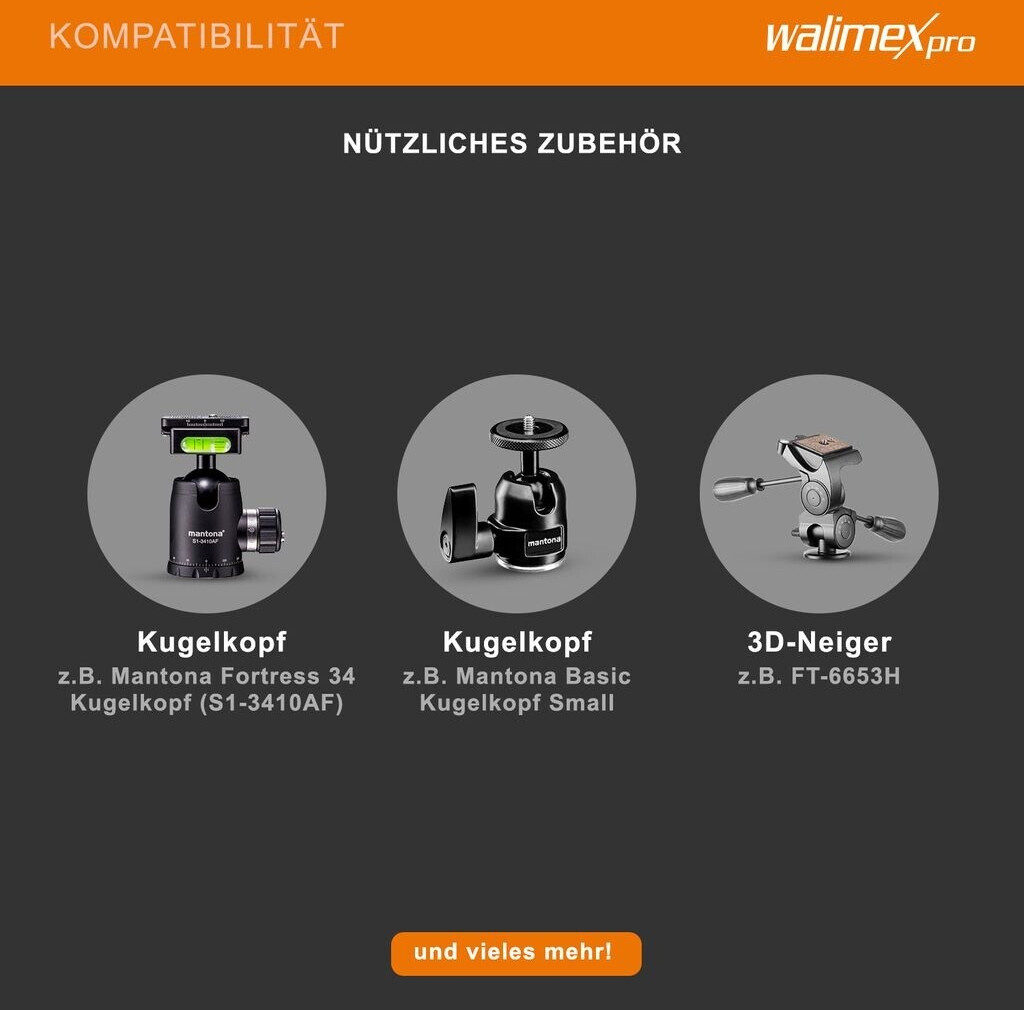 KOMPATIBILITÄT

walimex pro

NÜTZLICHES ZUBEHÖR

mantona
S1-3410AF

mantona

Kugelkopf
z.B. Mantona Fortress 34 Kugelkopf (S1-3410AF)

Kugelkopf
z.B. Mantona Basic Kugelkopf Small

3D-Neiger
z.B. FT-6653H

und vieles mehr!