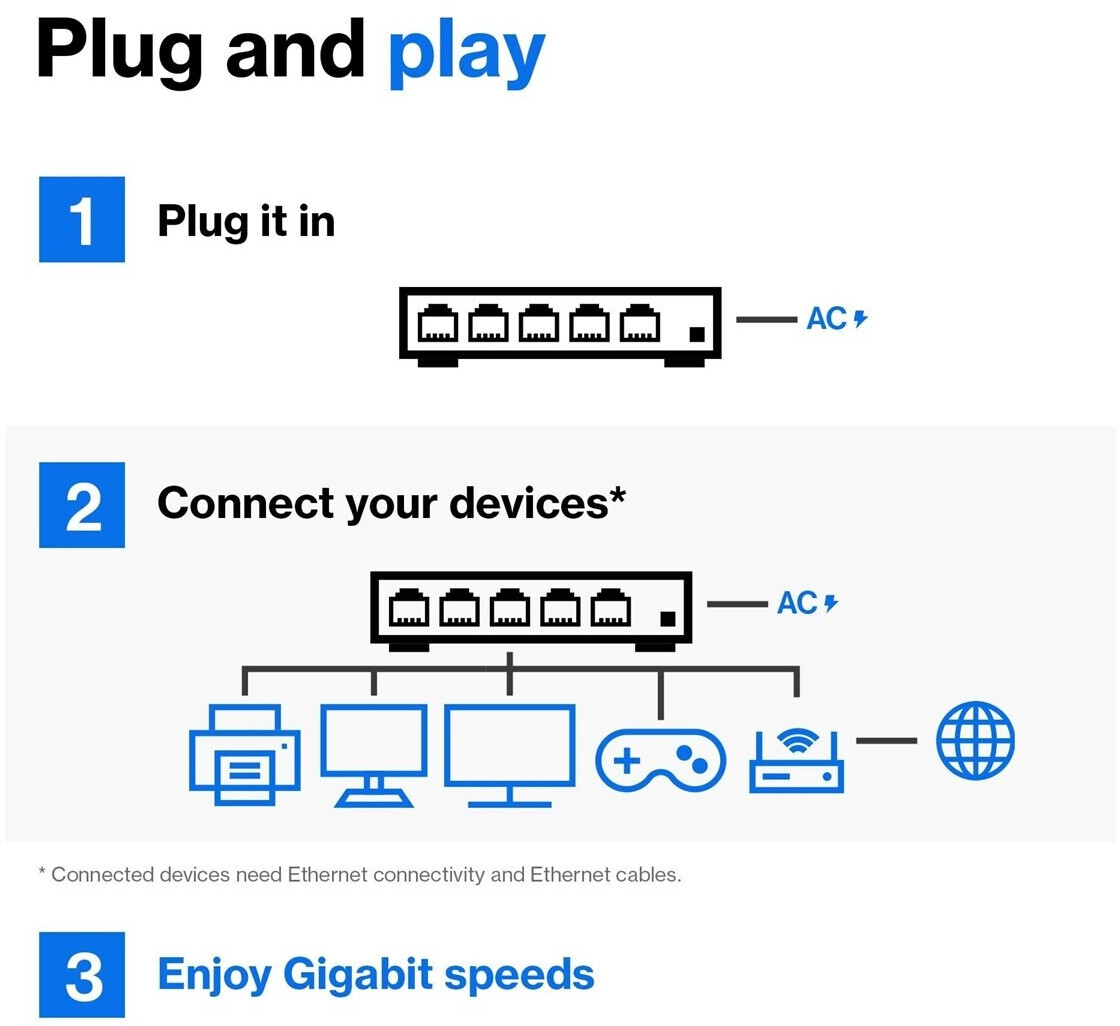 Plug and play

1 Plug it in

AC

2 Connect your devices*

AC

* Connected devices need Ethernet connectivity and Ethernet cables.

3 Enjoy Gigabit speeds