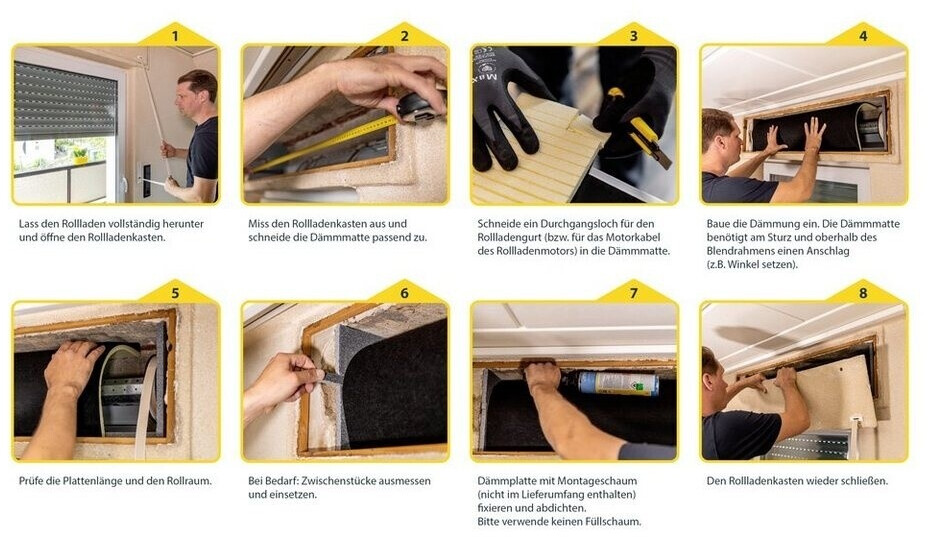 1

Lass den Rollladen vollständig herunter und öffne den Rollladenkasten.

2

Miss den Rollladenkasten aus und schneide die Dämmmatte passend zu.

3

Schneide ein Durchgangsloch für den Rollladengurt (bzw. für das Motorkabel des Rollladenmotors) in die Dämmmatte.

4

Baue die Dämmung ein. Die Dämmmatte benötigt am Sturz und oberhalb des Blendrahmens einen Anschlag (z.B. Winkel setzen).

5

Prüfe die Plattenlänge und den Rollraum.

6

Bei Bedarf: Zwischenstücke ausmessen und einsetzen.

7

Dämmplatte mit Montageschaum (nicht im Lieferumfang enthalten) fixieren und abdichten.
Bitte verwende keinen Füllschaum.

8

Den Rollladenkasten wieder schließen.