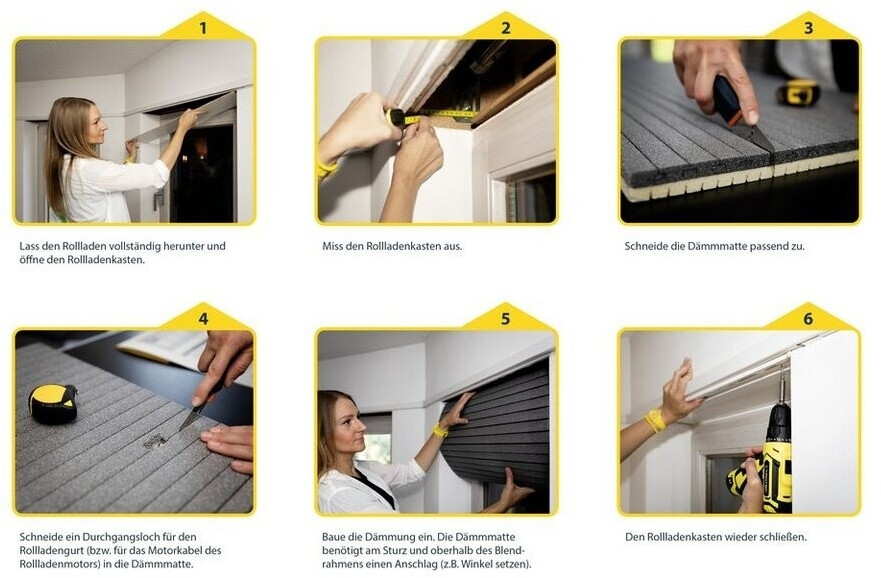 1

Lass den Rollladen vollständig herunter und öffne den Rollladenkasten.

2

Miss den Rollladenkasten aus.

3

Schneide die Dämmmatte passend zu.

4

Schneide ein Durchgangsloch für den Rollladengurt (bzw. für das Motorkabel des Rollladenmotors) in die Dämmmatte.

5

Baue die Dämmung ein. Die Dämmmatte benötigt am Sturz und oberhalb des Blendrahmens einen Anschlag (z.B. Winkel setzen).

6

Den Rollladenkasten wieder schließen.