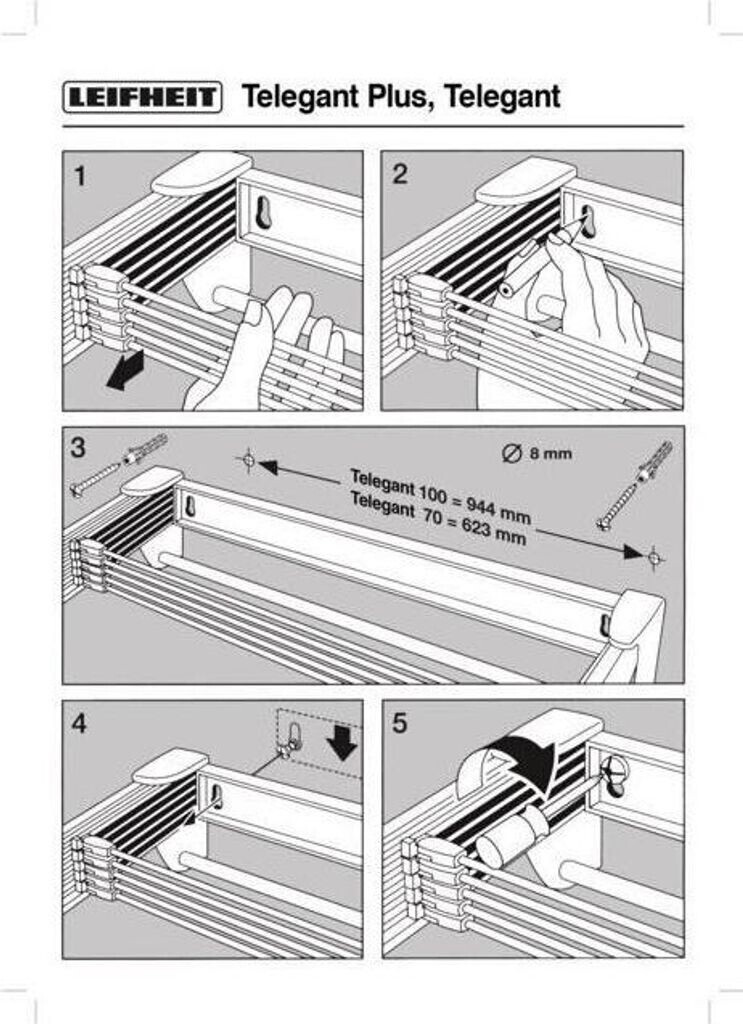 LEIFHEIT Telegant Plus, Telegant

1

2

3

$\varnothing$ 8 mm

Telegant 100 = 944 mm
Telegant 70 = 623 mm

4

5