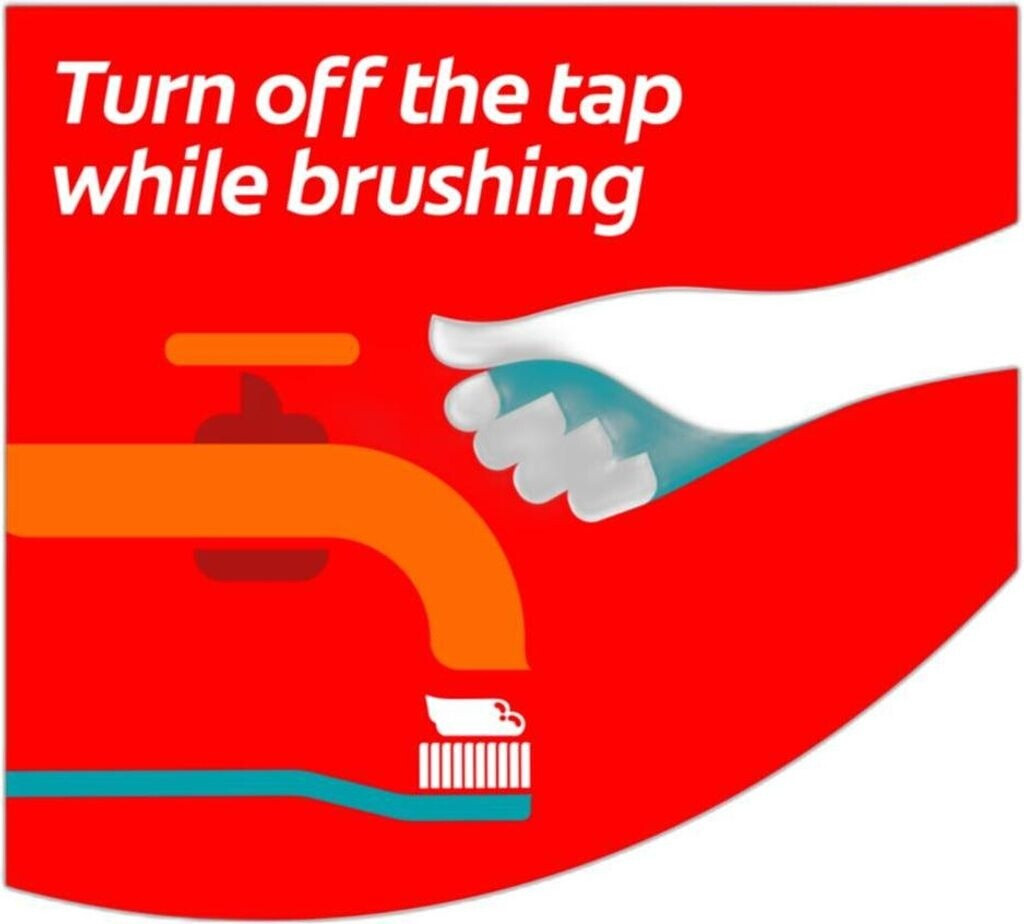 Turn off the tap while brushing