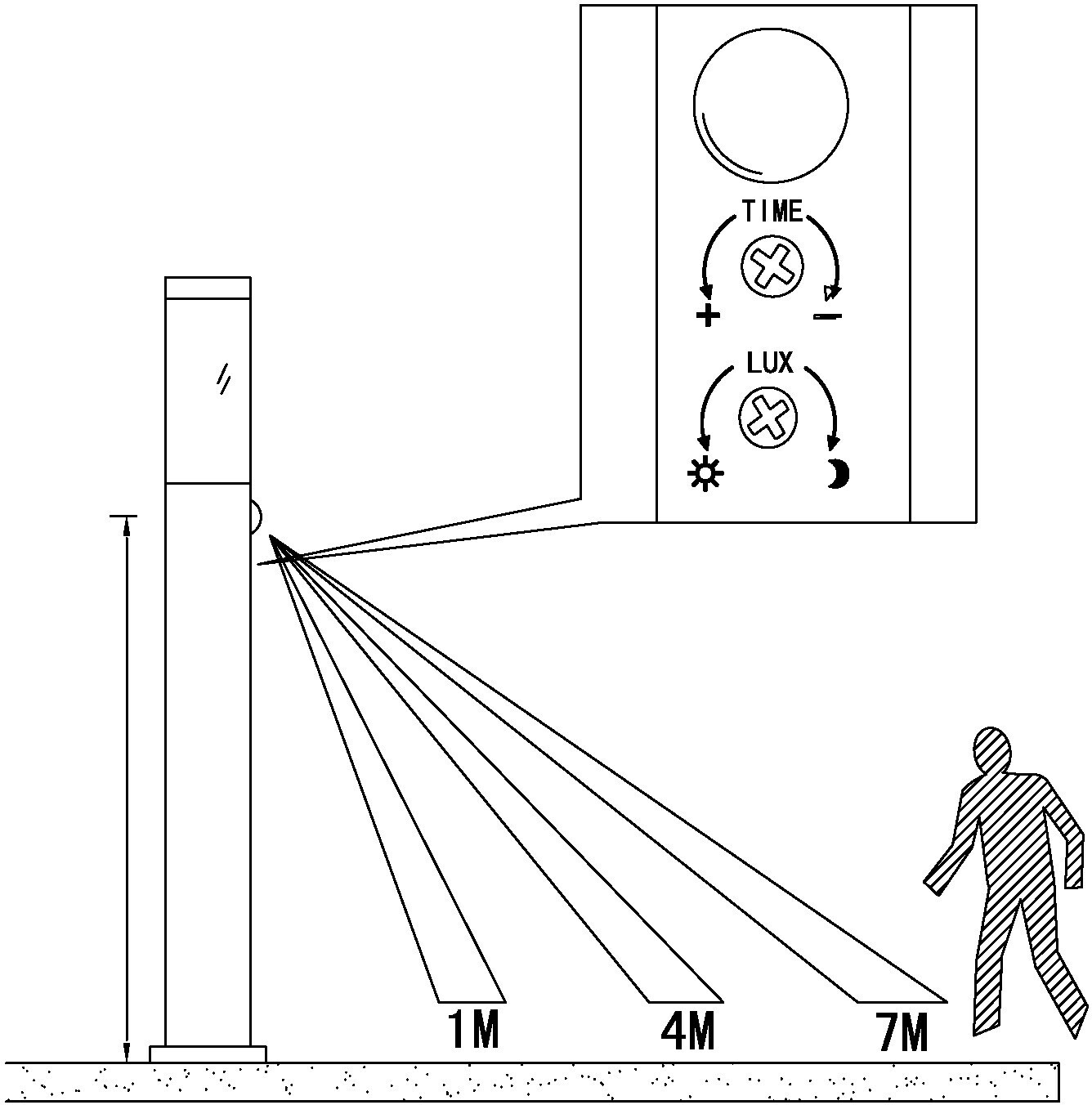 TIME
+ −
LUX
1M
4M
7M