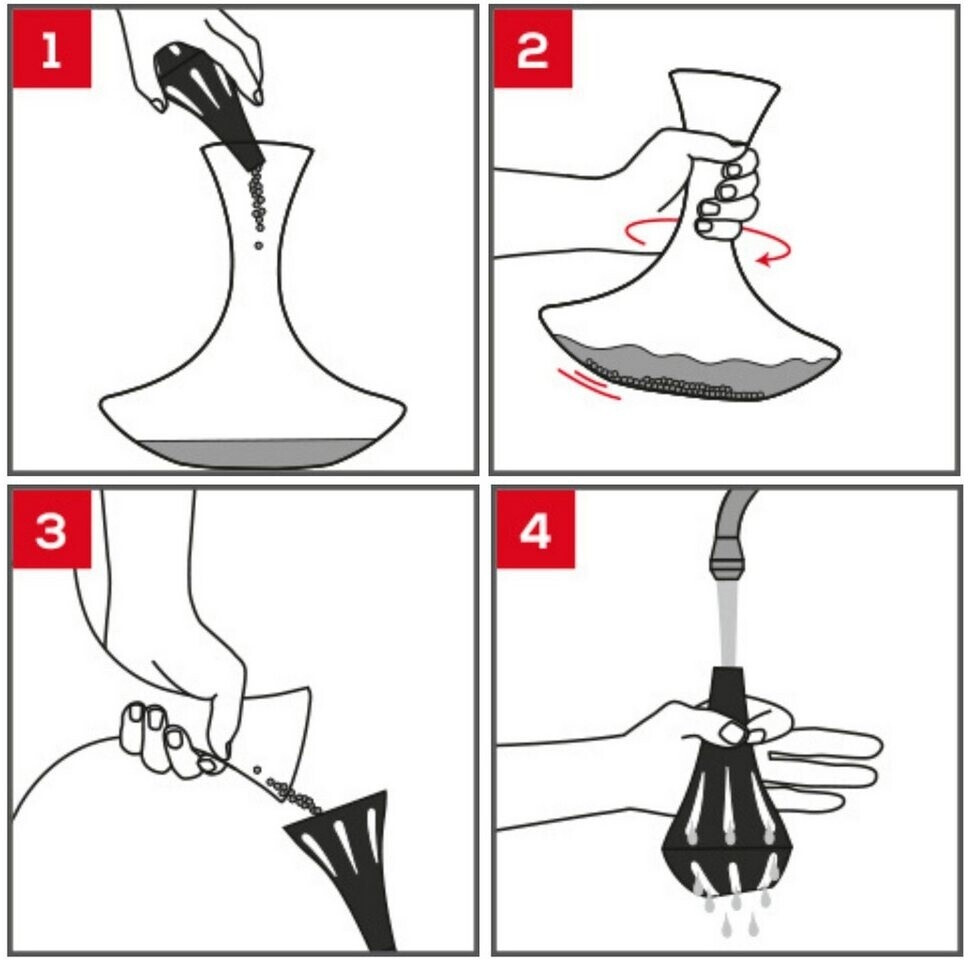 1

2

3

4