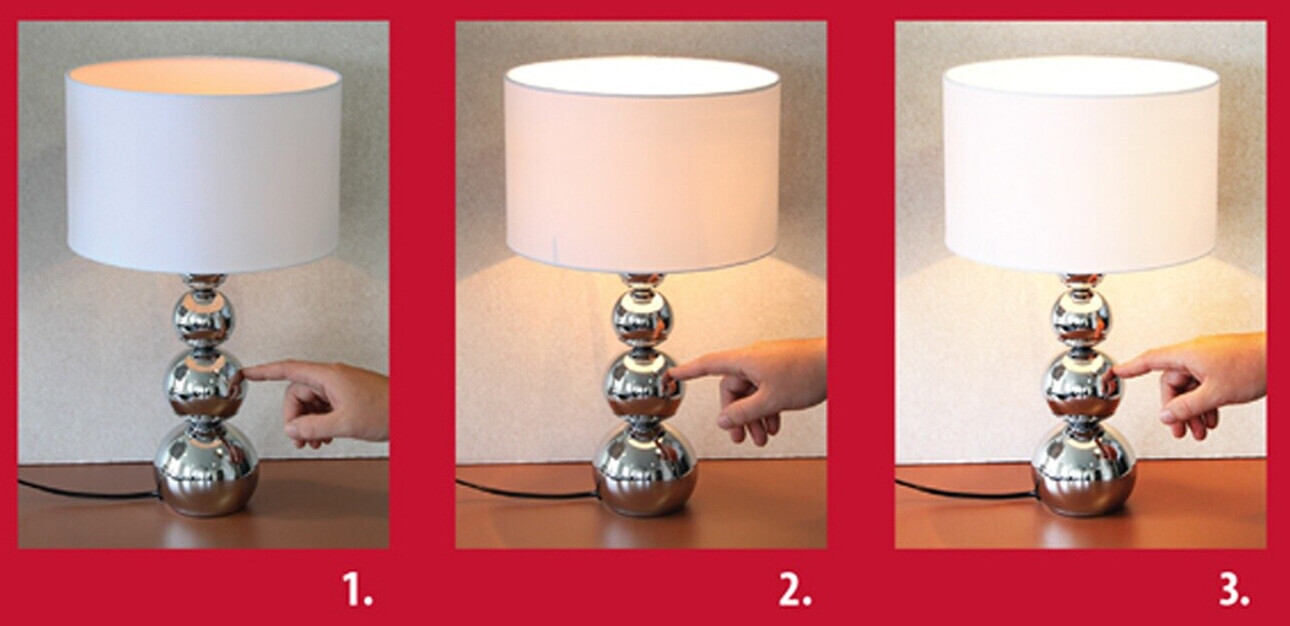 1.

2.

3.