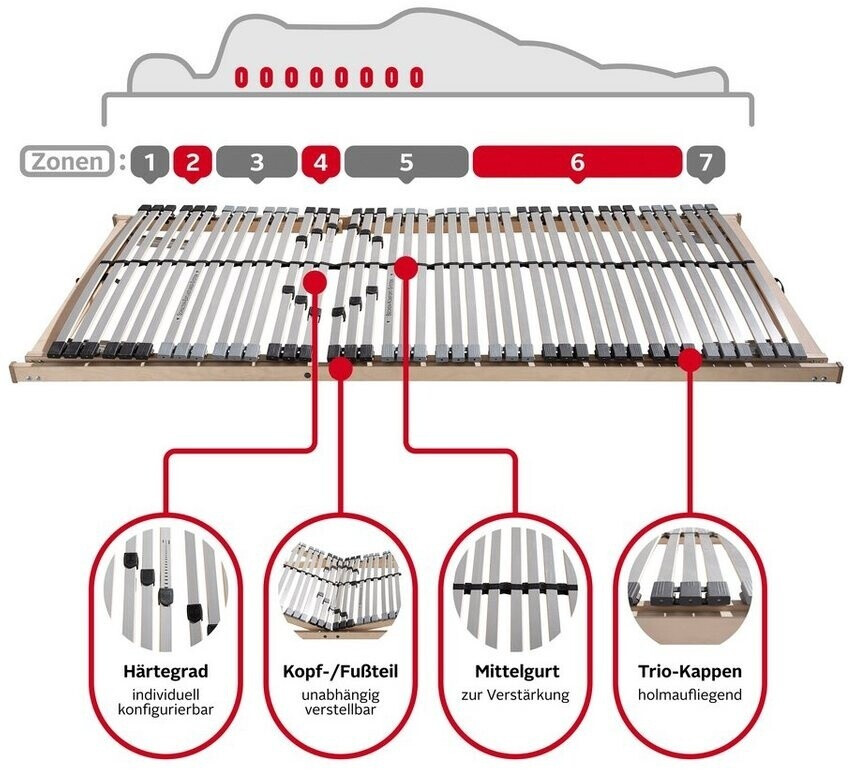 Zonen : 1 2 3 4 5 6 7

Härtegrad
individuell konfigurierbar

Kopf-/Fußteil
unabhängig verstellbar

Mittelgurt
zur Verstärkung

Trio-Kappen
holmaufliegend