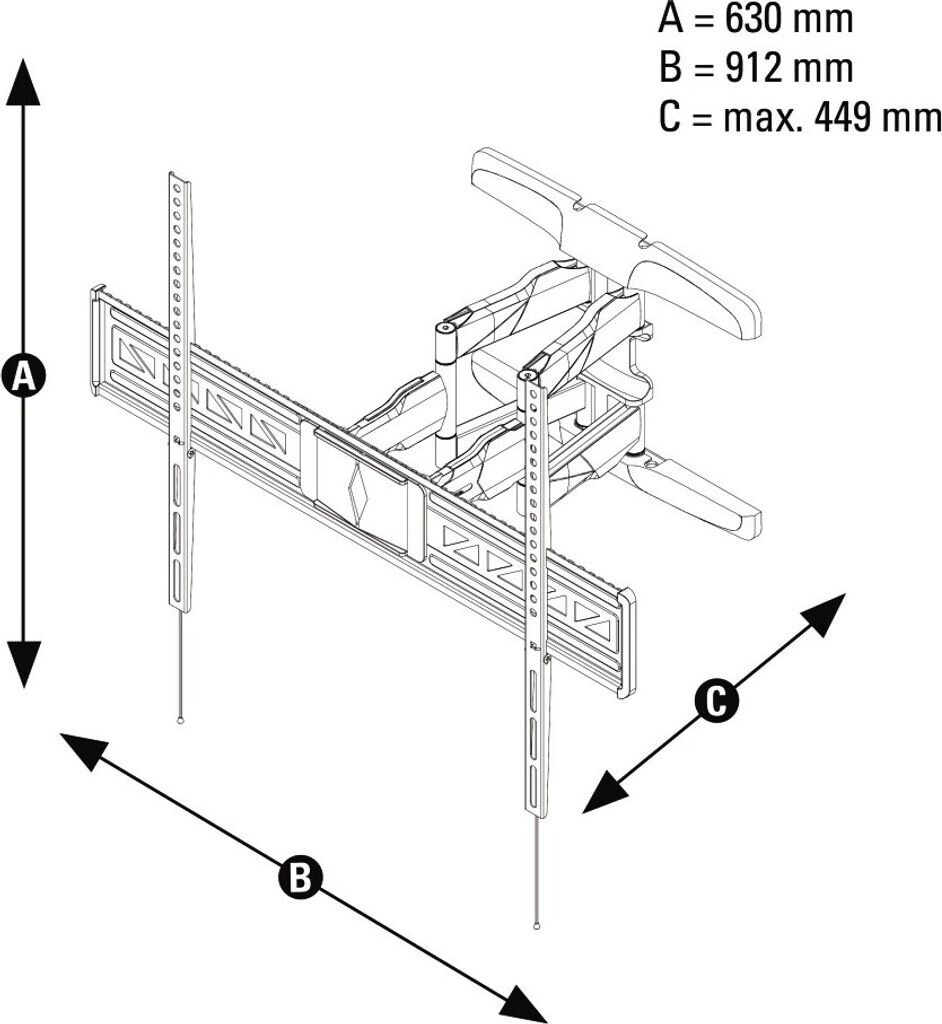 A = 630 mm
B = 912 mm
C = max. 449 mm

A

C

B