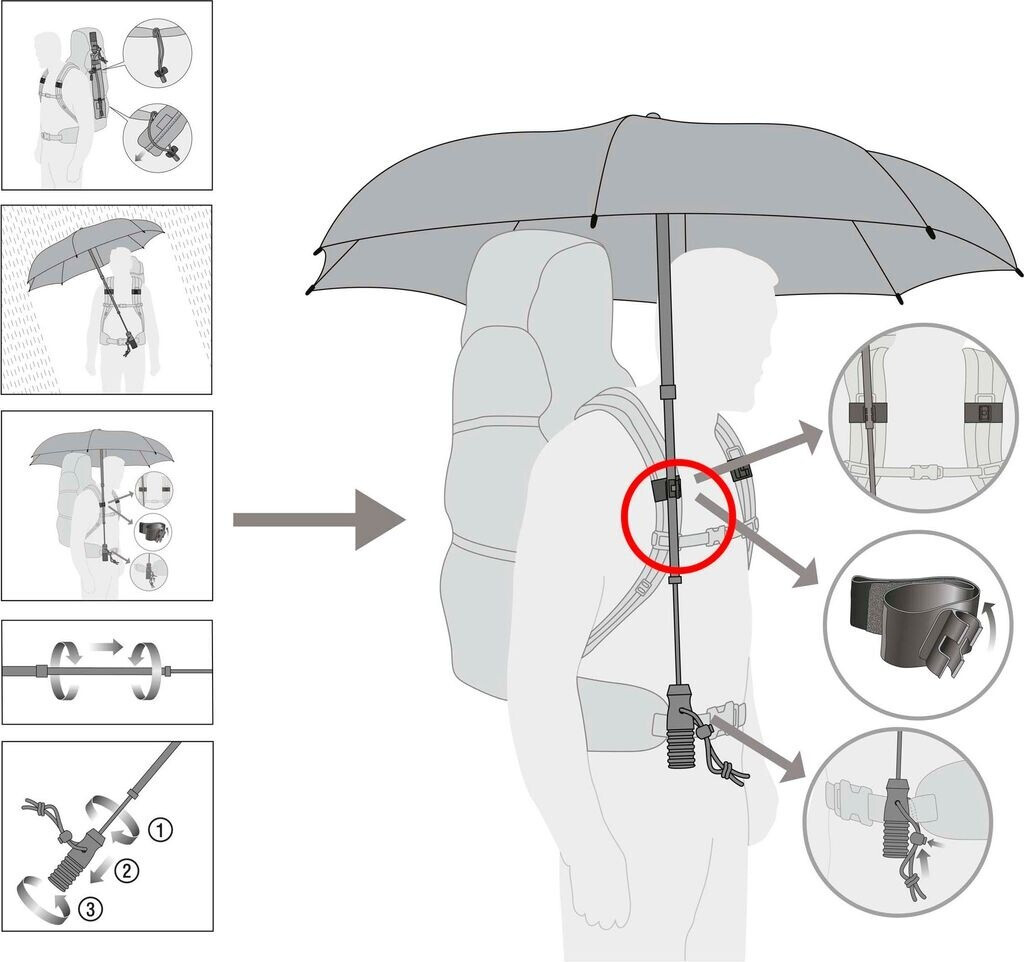 ①
②
③