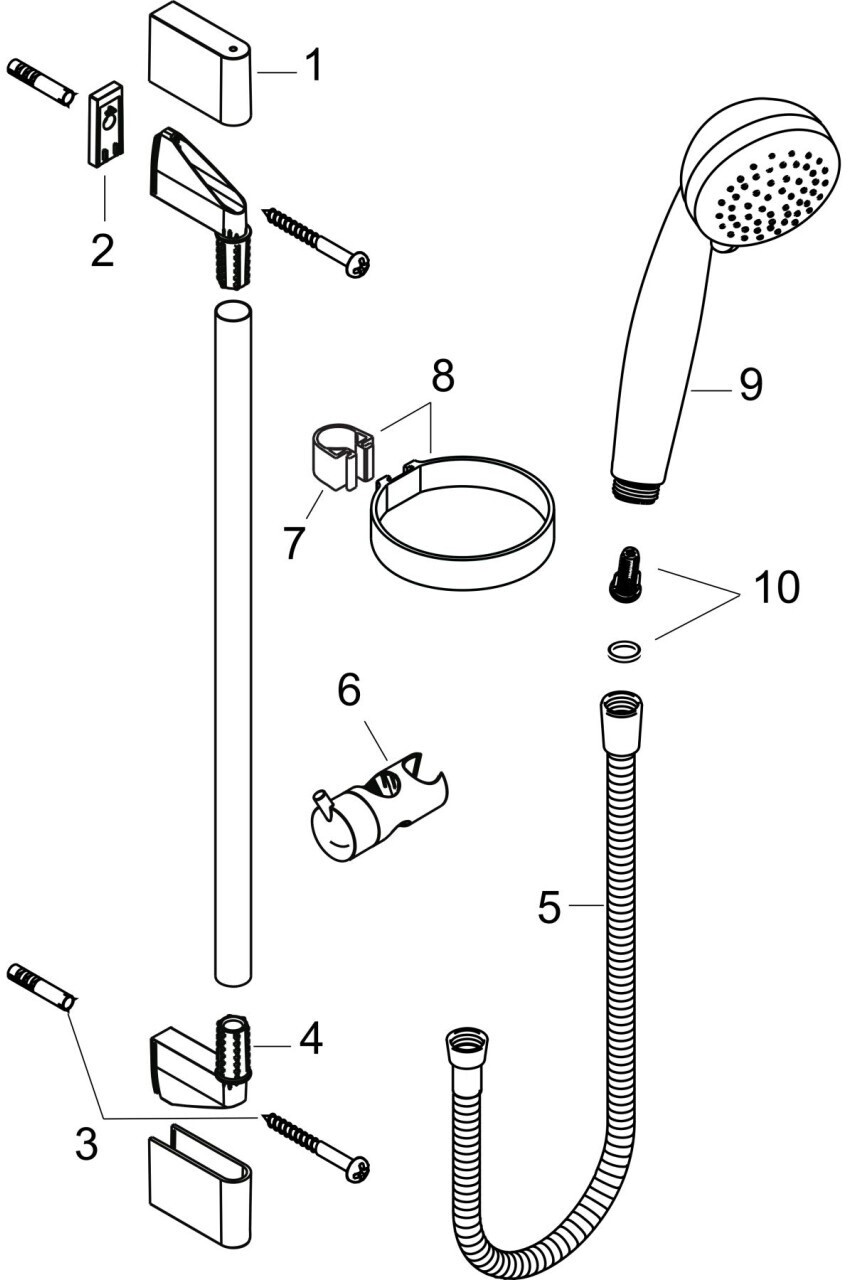 1
2
8
9
7
10
6
5
4
3