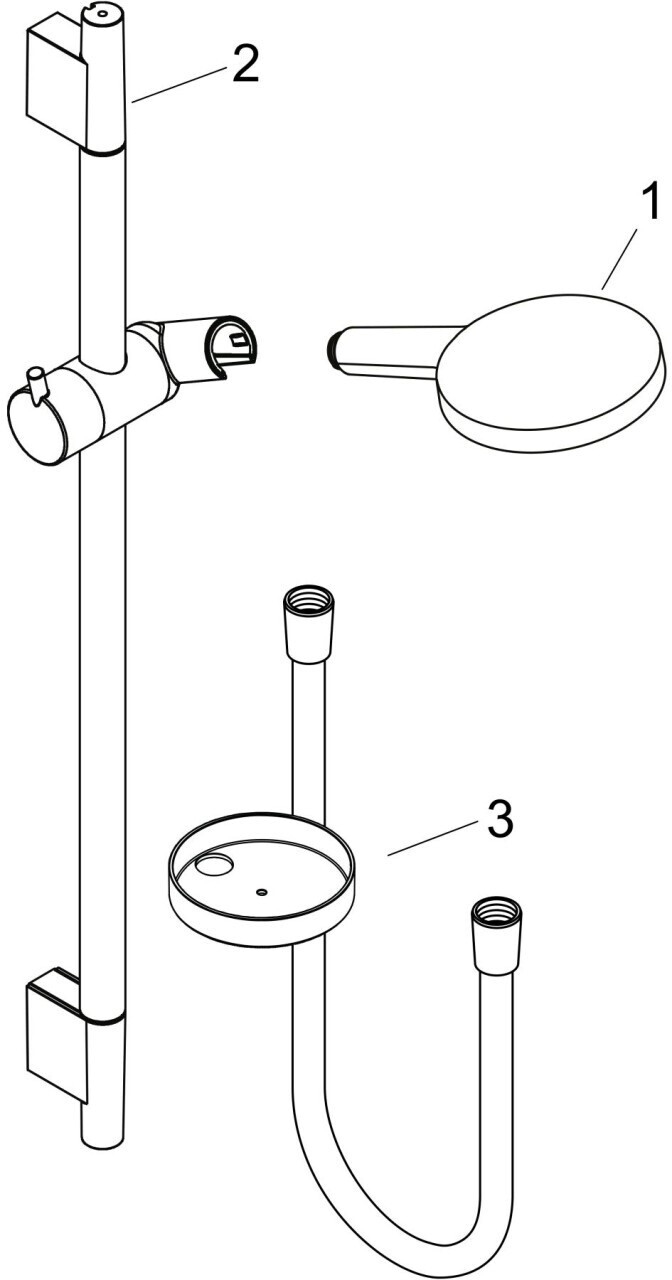 2

1

3