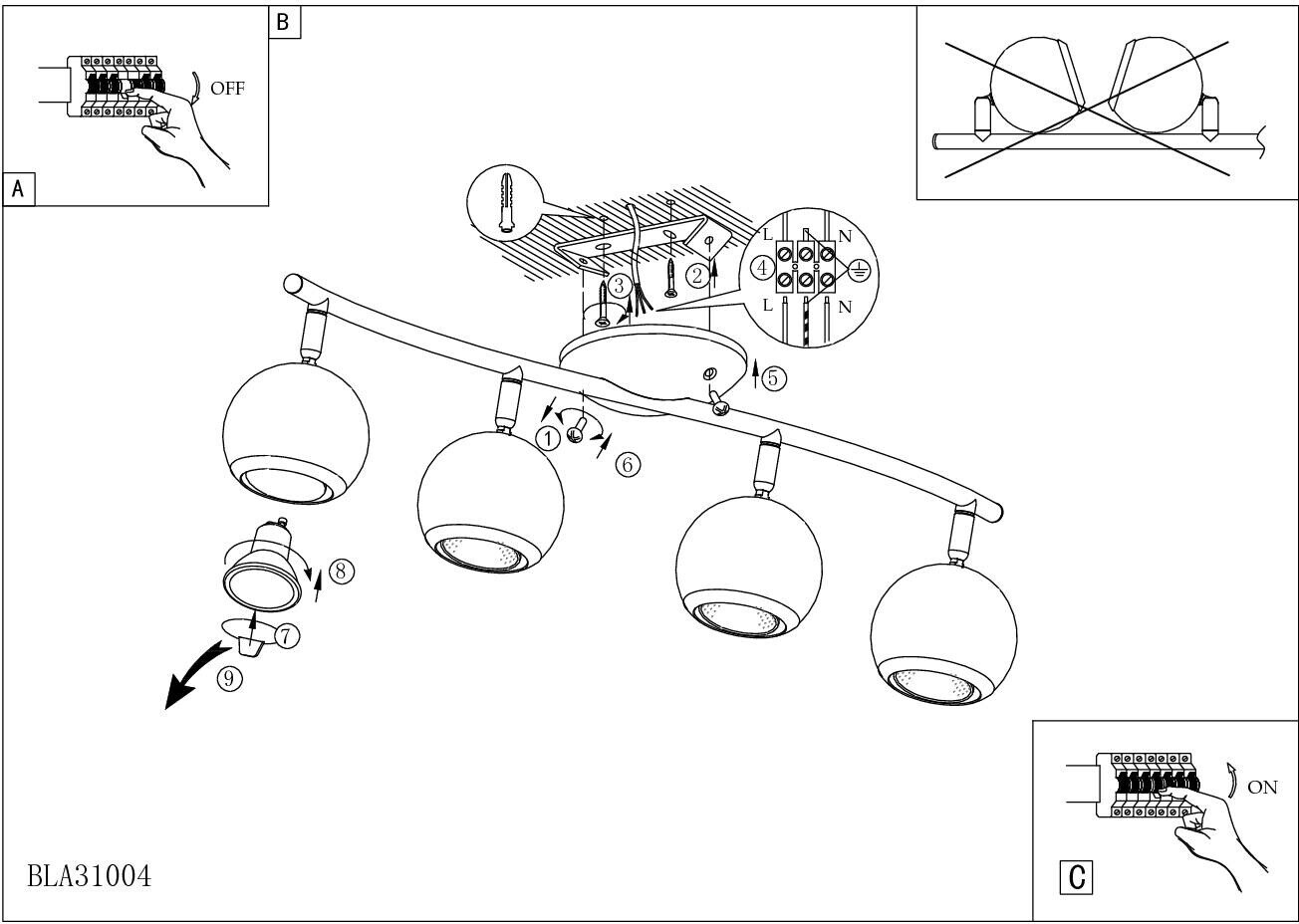 B

OFF

A

L
N
④
L
N
③
②
⑤
①
⑥
⑧
⑦
⑨

ON

C

BLA31004