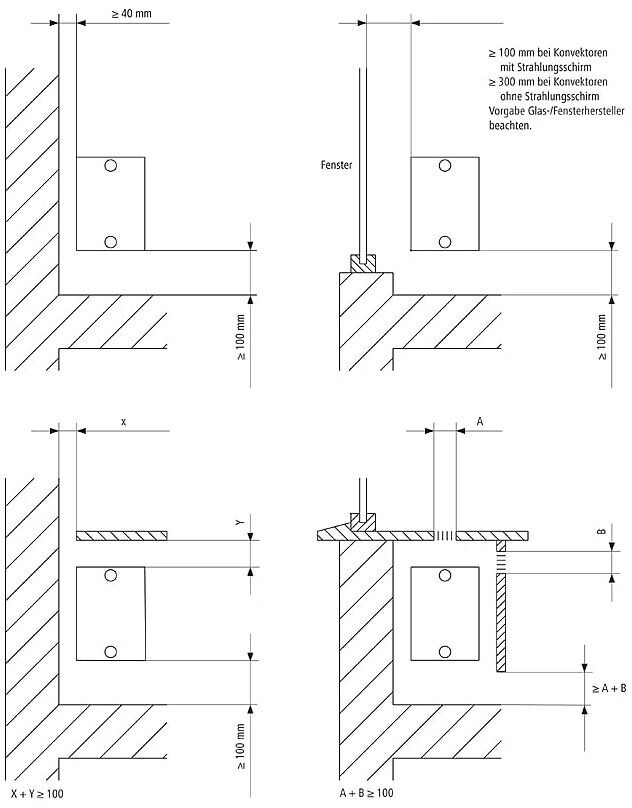 ≥ 40 mm

≥ 100 mm

≥ 100 mm bei Konvektoren mit Strahlungsschirm
≥ 300 mm bei Konvektoren ohne Strahlungsschirm
Vorgabe Glas-/Fensterhersteller beachten.

Fenster

≥ 100 mm

x

Y

≥ 100 mm

X + Y ≥ 100

A

B

≥ A + B

A + B ≥ 100