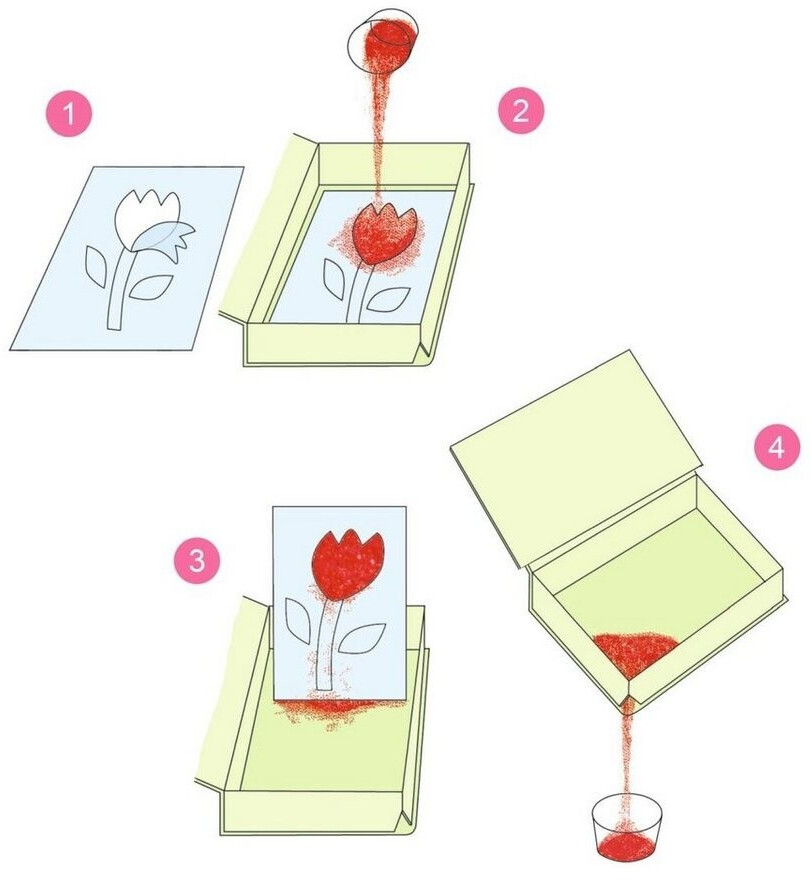 1

2

3

4