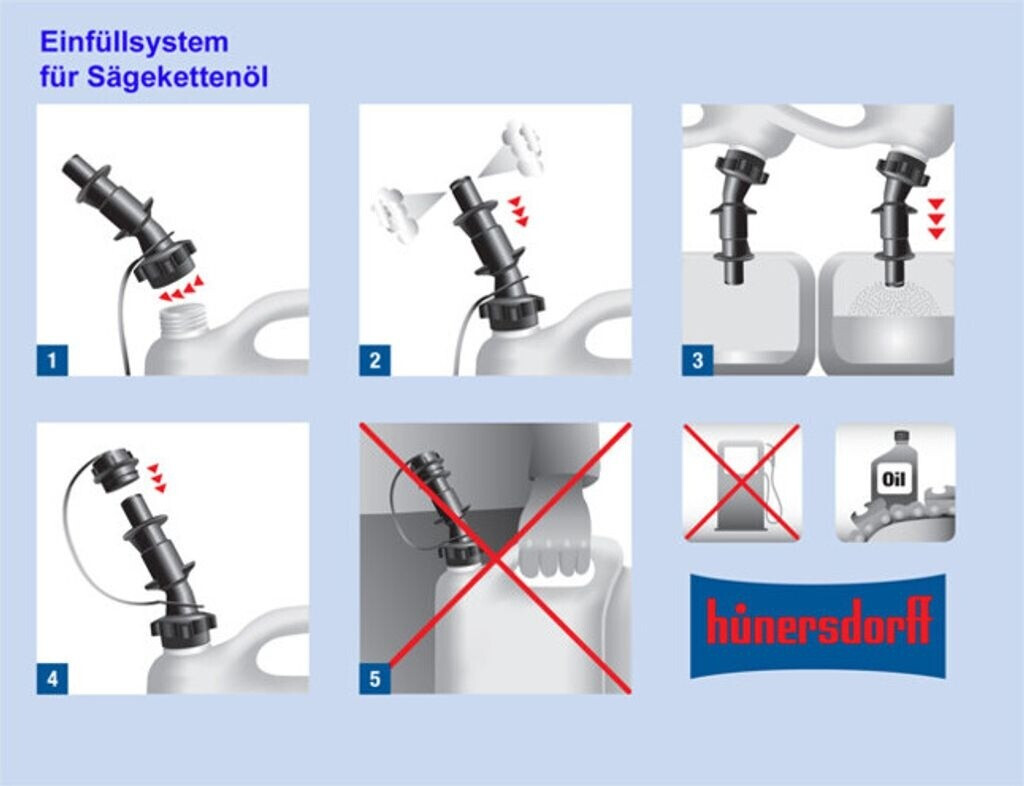 Einfüllsystem
für Sägekettenöl

1

2

3

4

5

Oil

hünersdorff