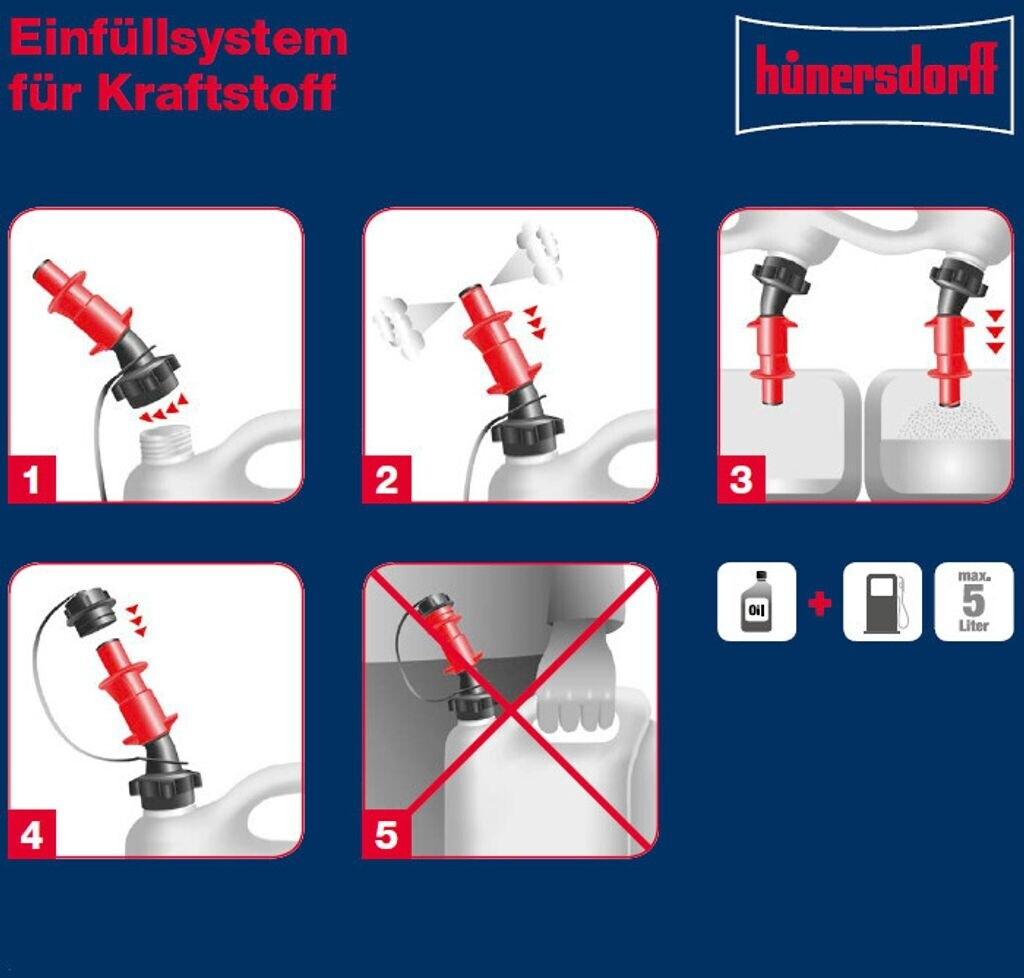 Einfüllsystem
für Kraftstoff

hünersdorff

1

2

3

4

5

Oil

+

max.
5
Liter