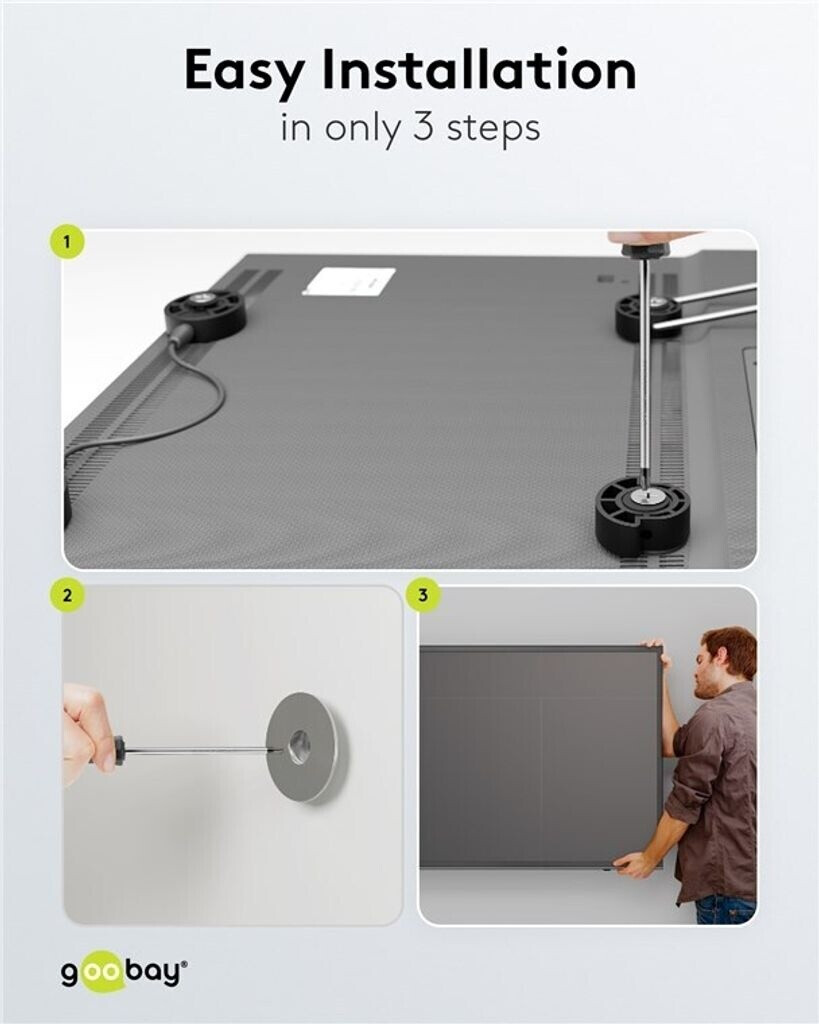 Easy Installation
in only 3 steps

1

2

3

goobay®