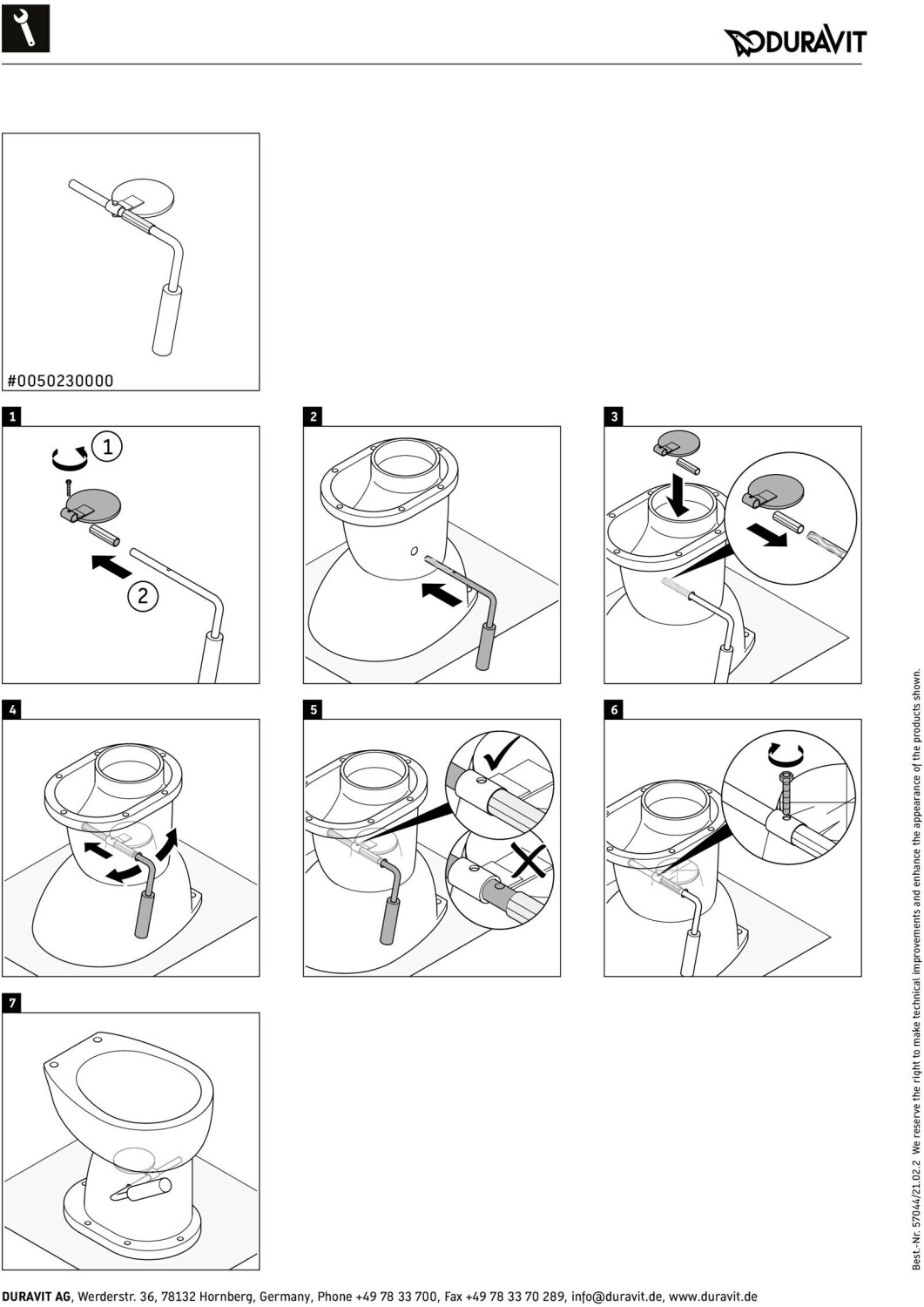 DURAVIT

#0050230000

1

1

2

2

3

4

5

6

7

Best.-Nr. 57044/21.02.2 We reserve the right to make technical improvements and enhance the appearance of the products shown.

DURAVIT AG, Werderstr. 36, 78132 Hornberg, Germany, Phone +49 78 33 700, Fax +49 78 33 70 289, info@duravit.de, www.duravit.de