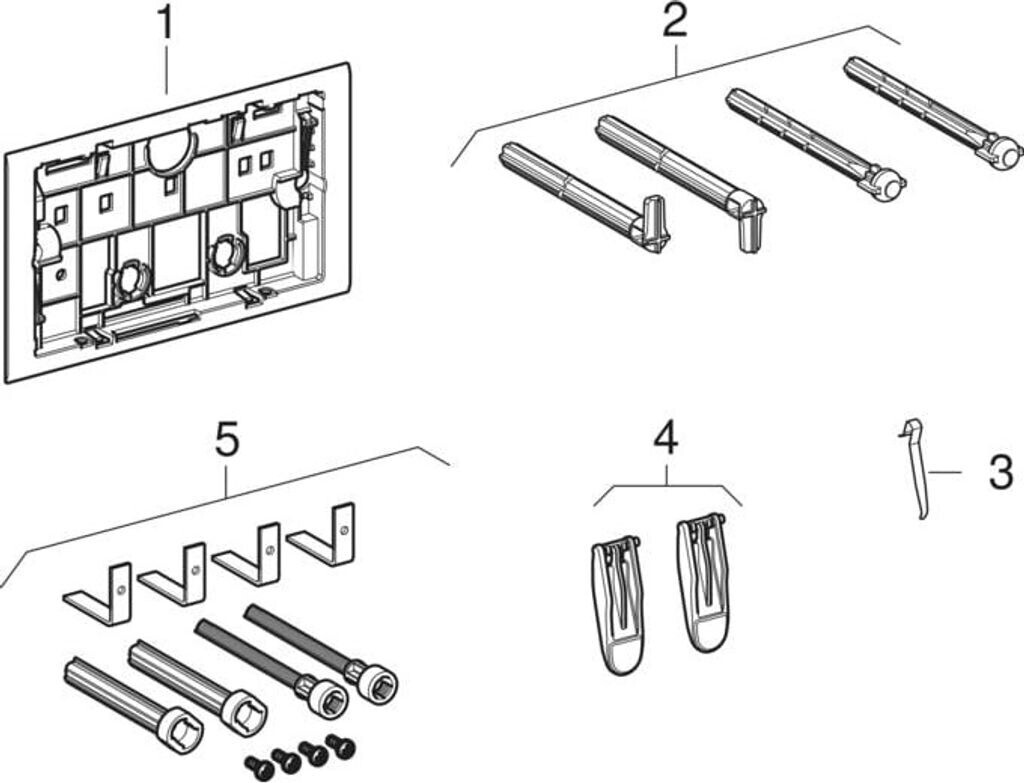 1
2
5
4
3