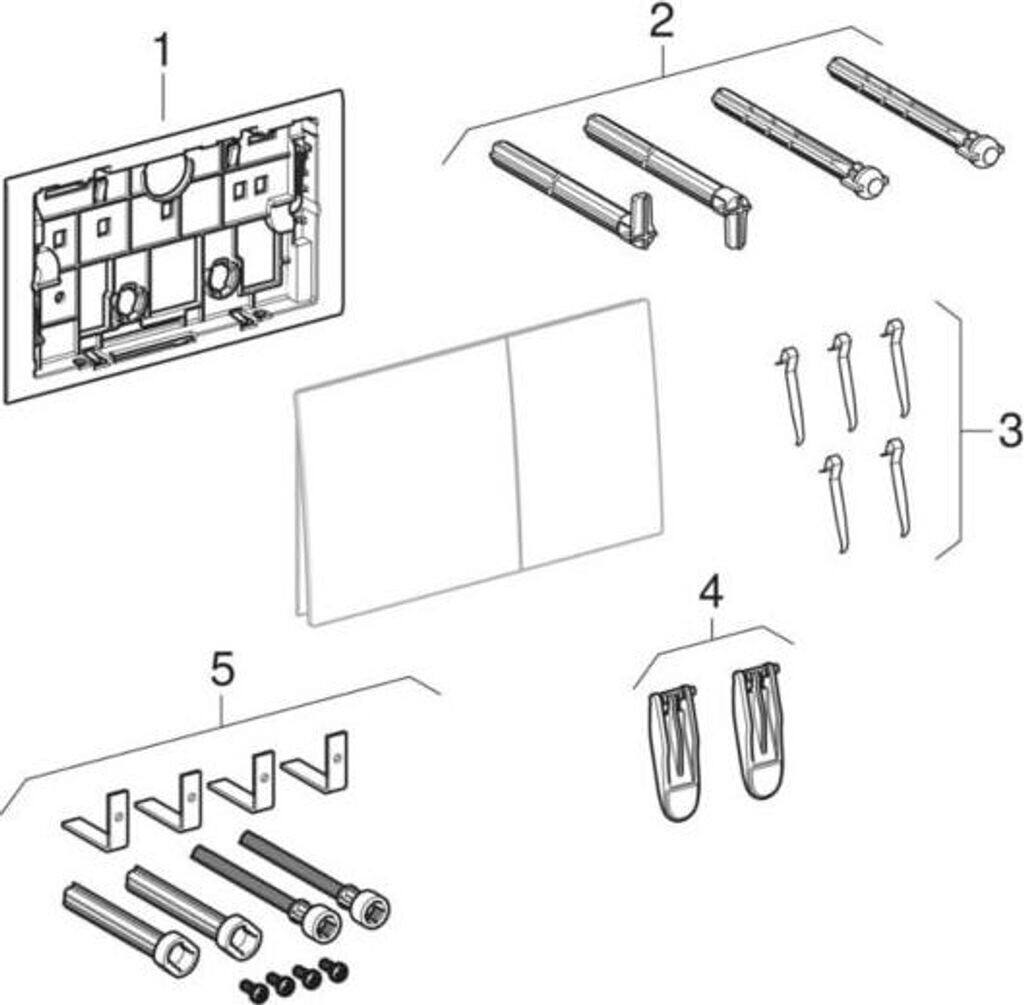 1
2
3
4
5