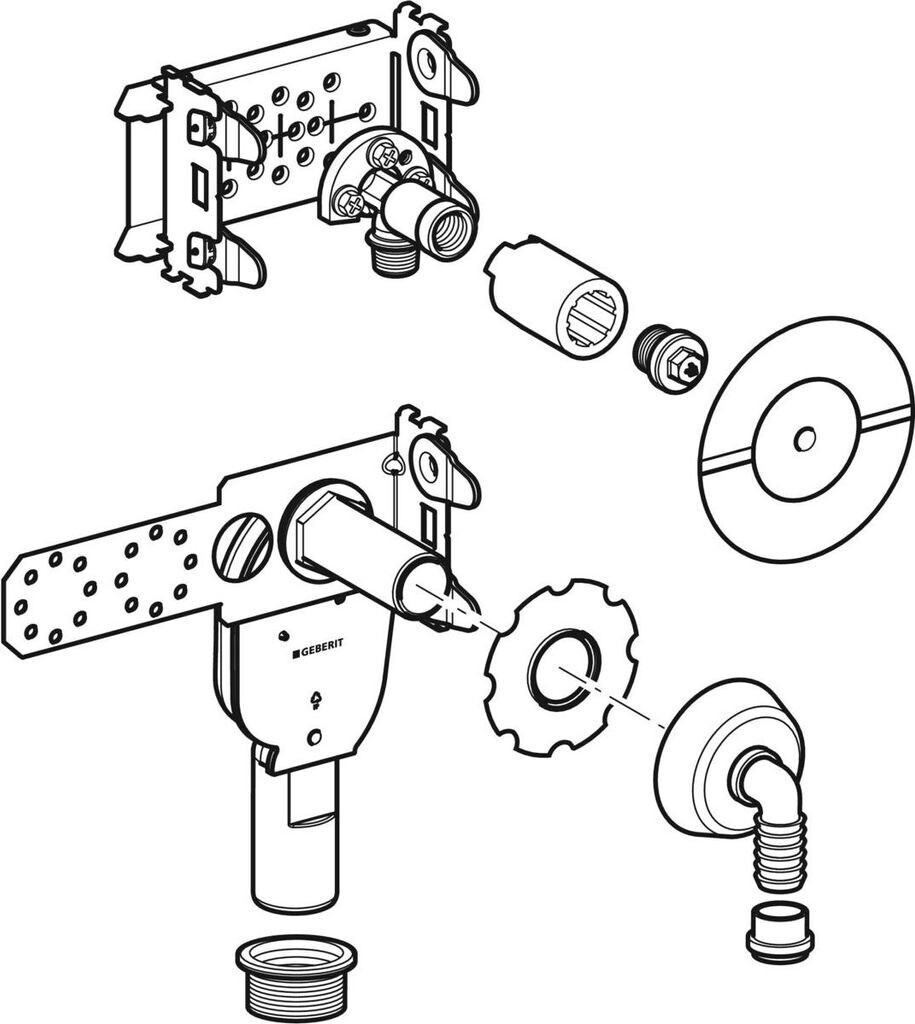 GEBERIT