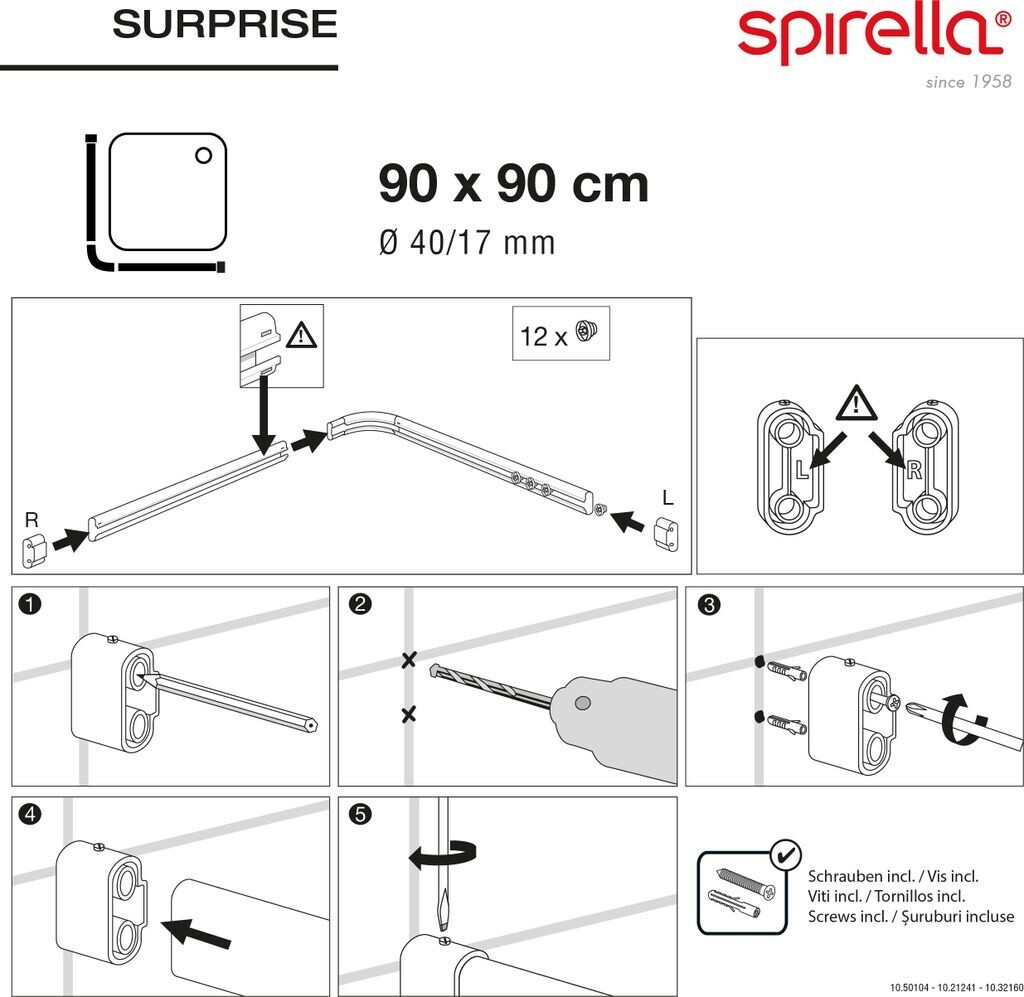 SURPRISE

spirella®
since 1958

90 x 90 cm
Ø 40/17 mm

12 x

R

L

L

R

1

2

3

4

5

Schrauben incl. / Vis incl.
Viti incl. / Tornillos incl.
Screws incl. / Șuruburi incluse

10.50104 - 10.21241 - 10.32160