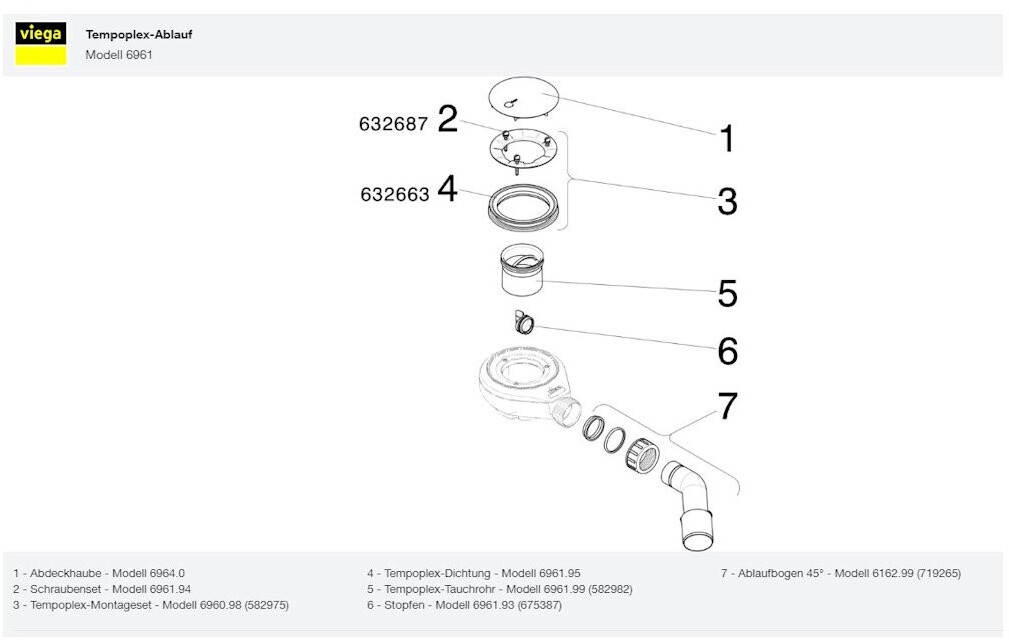 viega

Tempoplex-Ablauf
Modell 6961

632687 2
1
632663 4
3
5
6
7

1 - Abdeckhaube - Modell 6964.0
2 - Schraubenset - Modell 6961.94
3 - Tempoplex-Montageset - Modell 6960.98 (582975)

4 - Tempoplex-Dichtung - Modell 6961.95
5 - Tempoplex-Tauchrohr - Modell 6961.99 (582982)
6 - Stopfen - Modell 6961.93 (675387)

7 - Ablaufbogen 45° - Modell 6162.99 (719265)