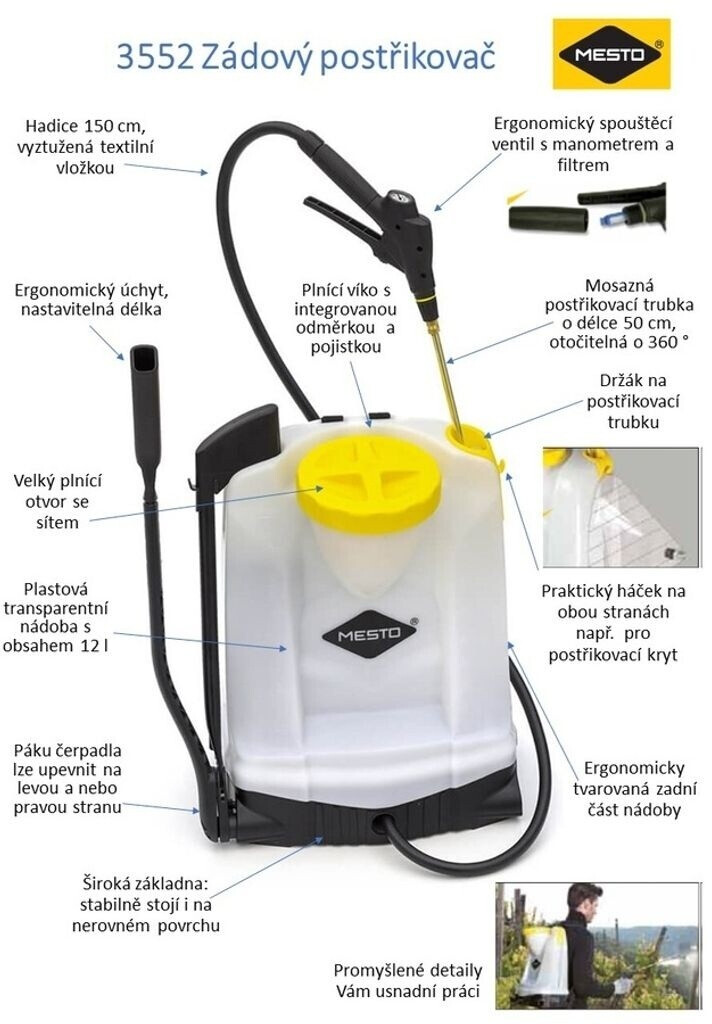 3552 Zádový postřikovač

MESTO®

Hadice 150 cm, vyztužená textilní vložkou

Ergonomický spouštěcí ventil s manometrem a filtrem

Ergonomický úchyt, nastavitelná délka

Plnící víko s integrovanou odměrkou a pojistkou

Mosazná postřikovací trubka o délce 50 cm, otočitelná o 360 °

Držák na postřikovací trubku

Velký plnící otvor se sítem

Plastová transparentní nádoba s obsahem 12 l

MESTO®

Praktický háček na obou stranách např. pro postřikovací kryt

Páku čerpadla lze upevnit na levou a nebo pravou stranu

Ergonomicky tvarovaná zadní část nádoby

Široká základna: stabilně stojí i na nerovném povrchu

Promyšlené detaily Vám usnadní práci