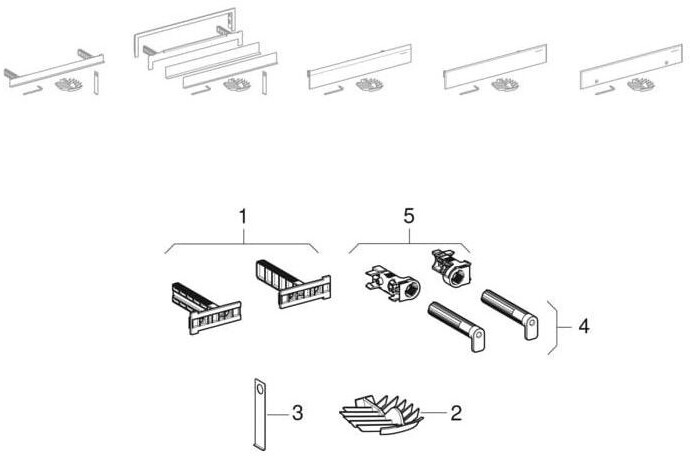 1
5
4
3
2