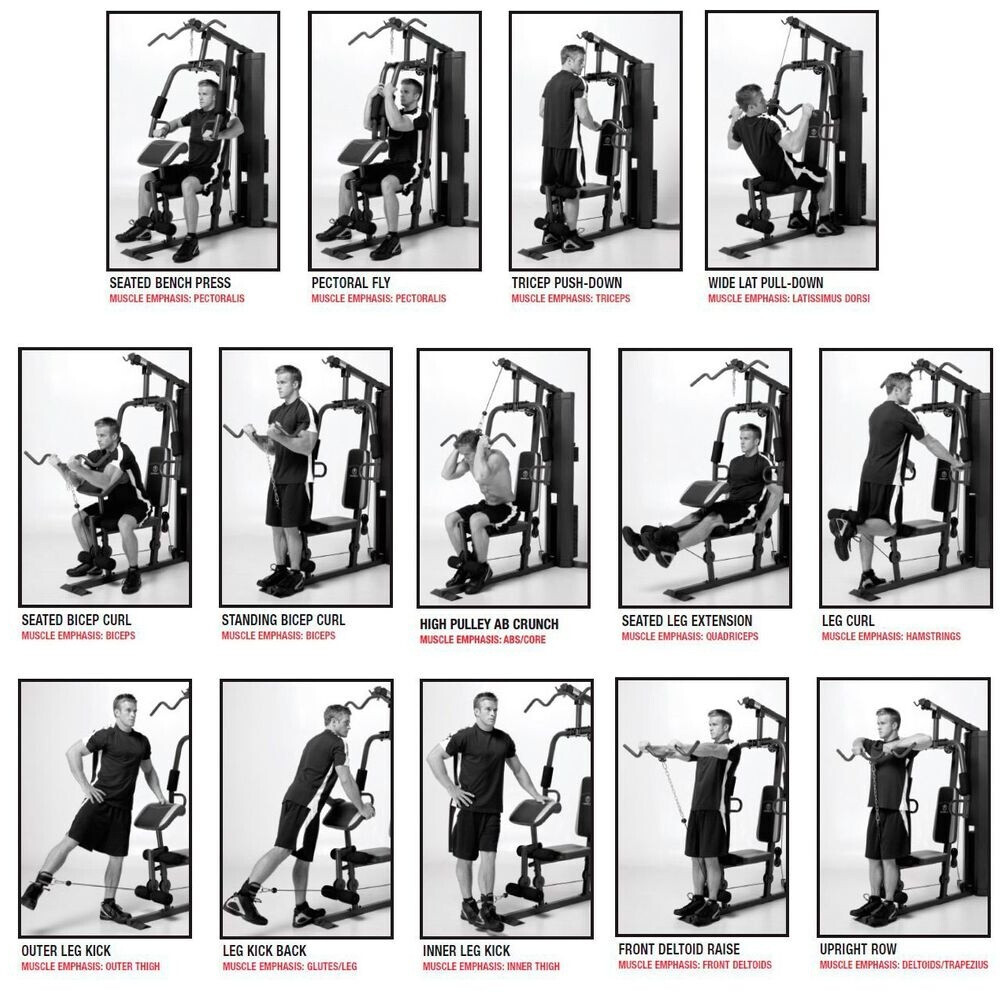 SEATED BENCH PRESS
MUSCLE EMPHASIS: PECTORALIS

PECTORAL FLY
MUSCLE EMPHASIS: PECTORALIS

TRICEP PUSH-DOWN
MUSCLE EMPHASIS: TRICEPS

WIDE LAT PULL-DOWN
MUSCLE EMPHASIS: LATISSIMUS DORSI

SEATED BICEP CURL
MUSCLE EMPHASIS: BICEPS

STANDING BICEP CURL
MUSCLE EMPHASIS: BICEPS

HIGH PULLEY AB CRUNCH
MUSCLE EMPHASIS: ABS/CORE

SEATED LEG EXTENSION
MUSCLE EMPHASIS: QUADRICEPS

LEG CURL
MUSCLE EMPHASIS: HAMSTRINGS

OUTER LEG KICK
MUSCLE EMPHASIS: OUTER THIGH

LEG KICK BACK
MUSCLE EMPHASIS: GLUTES/LEG

INNER LEG KICK
MUSCLE EMPHASIS: INNER THIGH

FRONT DELTOID RAISE
MUSCLE EMPHASIS: FRONT DELTOIDS

UPRIGHT ROW
MUSCLE EMPHASIS: DELTOIDS/TRAPEZIUS