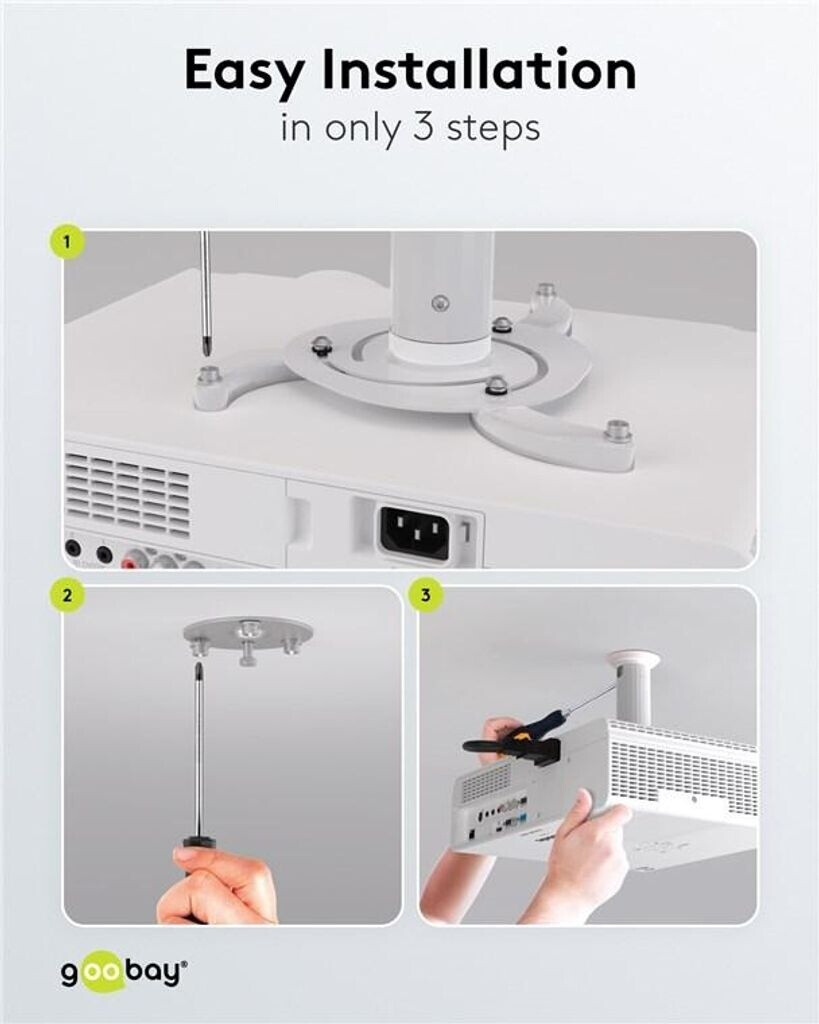 Easy Installation
in only 3 steps

1

2

3

goobay®