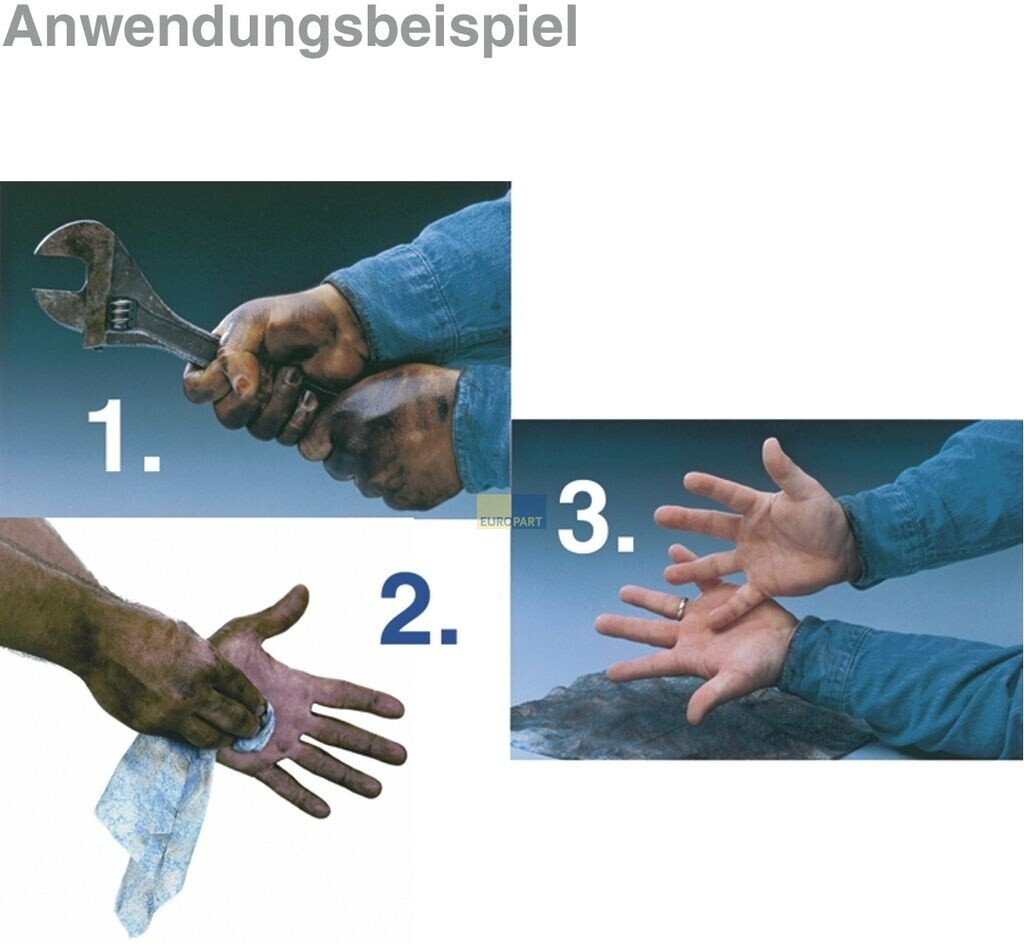 Anwendungsbeispiel

1.

EUROPART

3.

2.