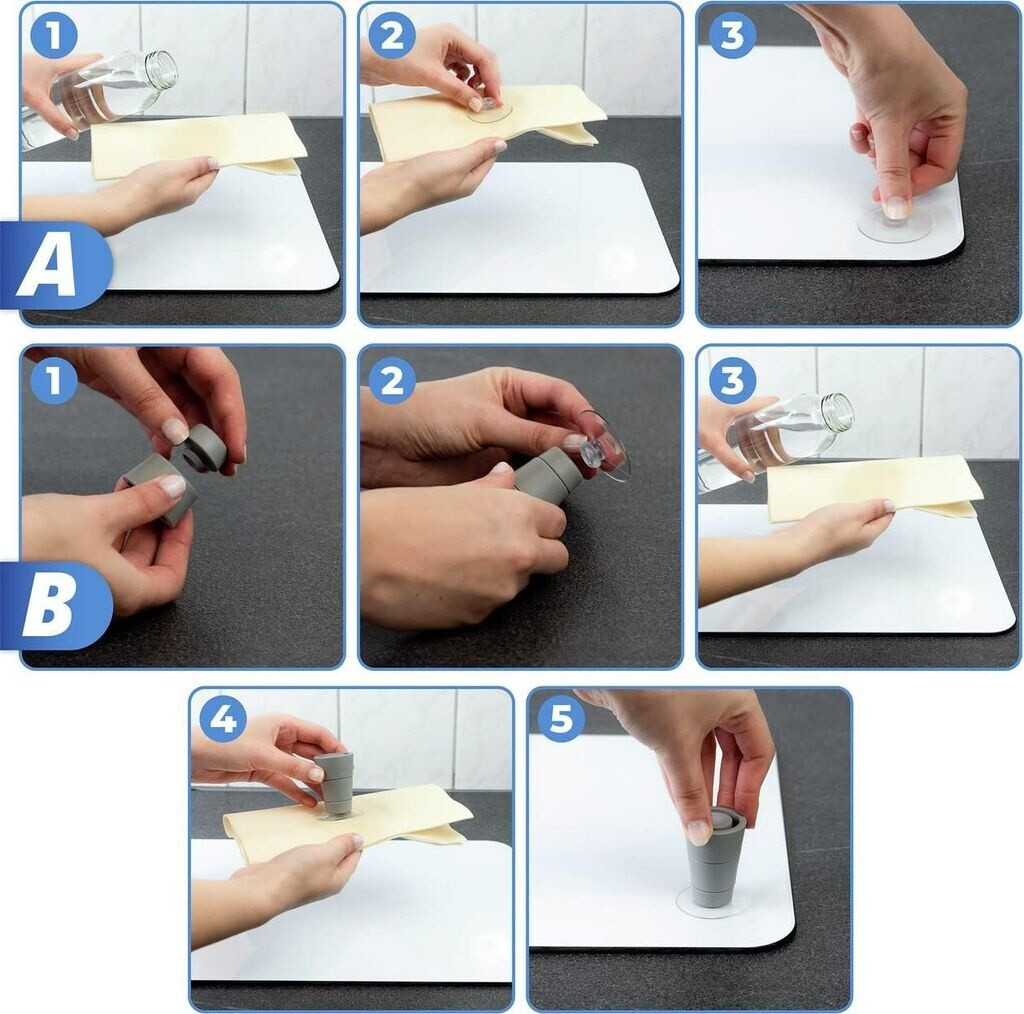 1
2
3
A
1
2
3
B
4
5