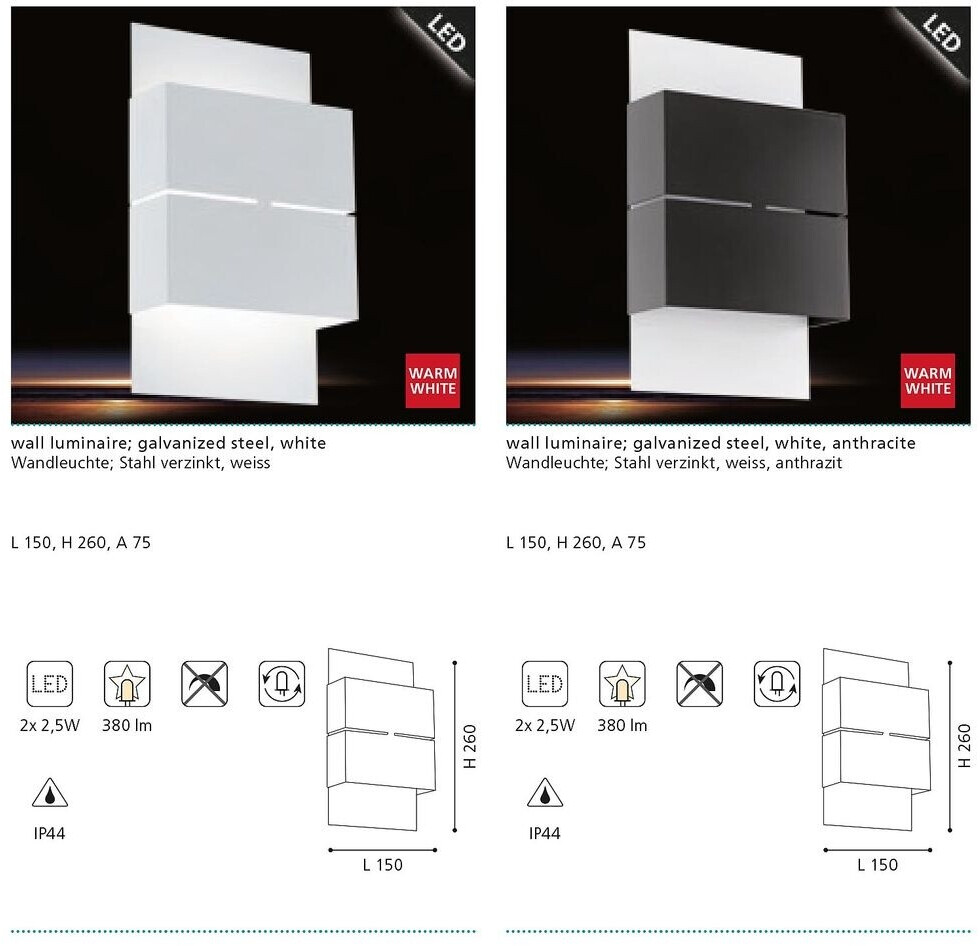 LED

WARM WHITE

wall luminaire; galvanized steel, white
Wandleuchte; Stahl verzinkt, weiss

L 150, H 260, A 75

LED
2x 2,5W

380 lm

IP44

H 260

L 150

LED

WARM WHITE

wall luminaire; galvanized steel, white, anthracite
Wandleuchte; Stahl verzinkt, weiss, anthrazit

L 150, H 260, A 75

LED
2x 2,5W

380 lm

IP44

H 260

L 150