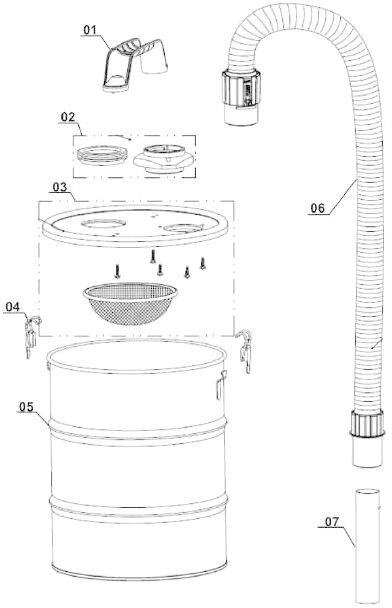 01

02

03

04

05

06

07