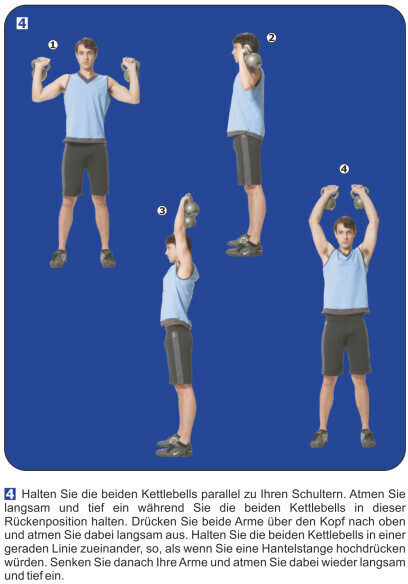 4

1

2

3

4

4 Halten Sie die beiden Kettlebells parallel zu Ihren Schultern. Atmen Sie langsam und tief ein während Sie die beiden Kettlebells in dieser Rückenposition halten. Drücken Sie beide Arme über den Kopf nach oben und atmen Sie dabei langsam aus. Halten Sie die beiden Kettlebells in einer geraden Linie zueinander, so, als wenn Sie eine Hantelstange hochdrücken würden. Senken Sie danach Ihre Arme und atmen Sie dabei wieder langsam und tief ein.