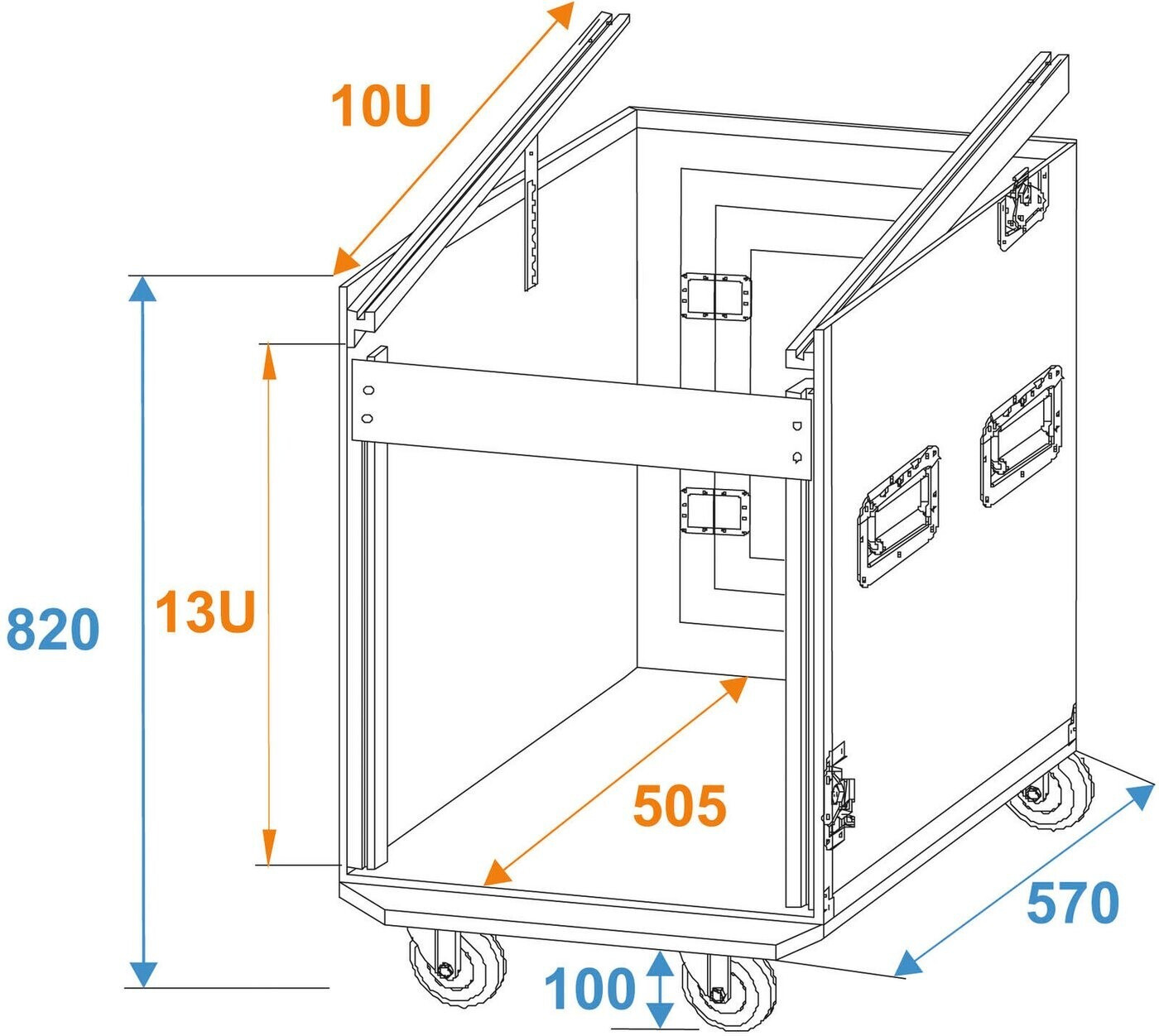 10U

820

13U

505

570

100