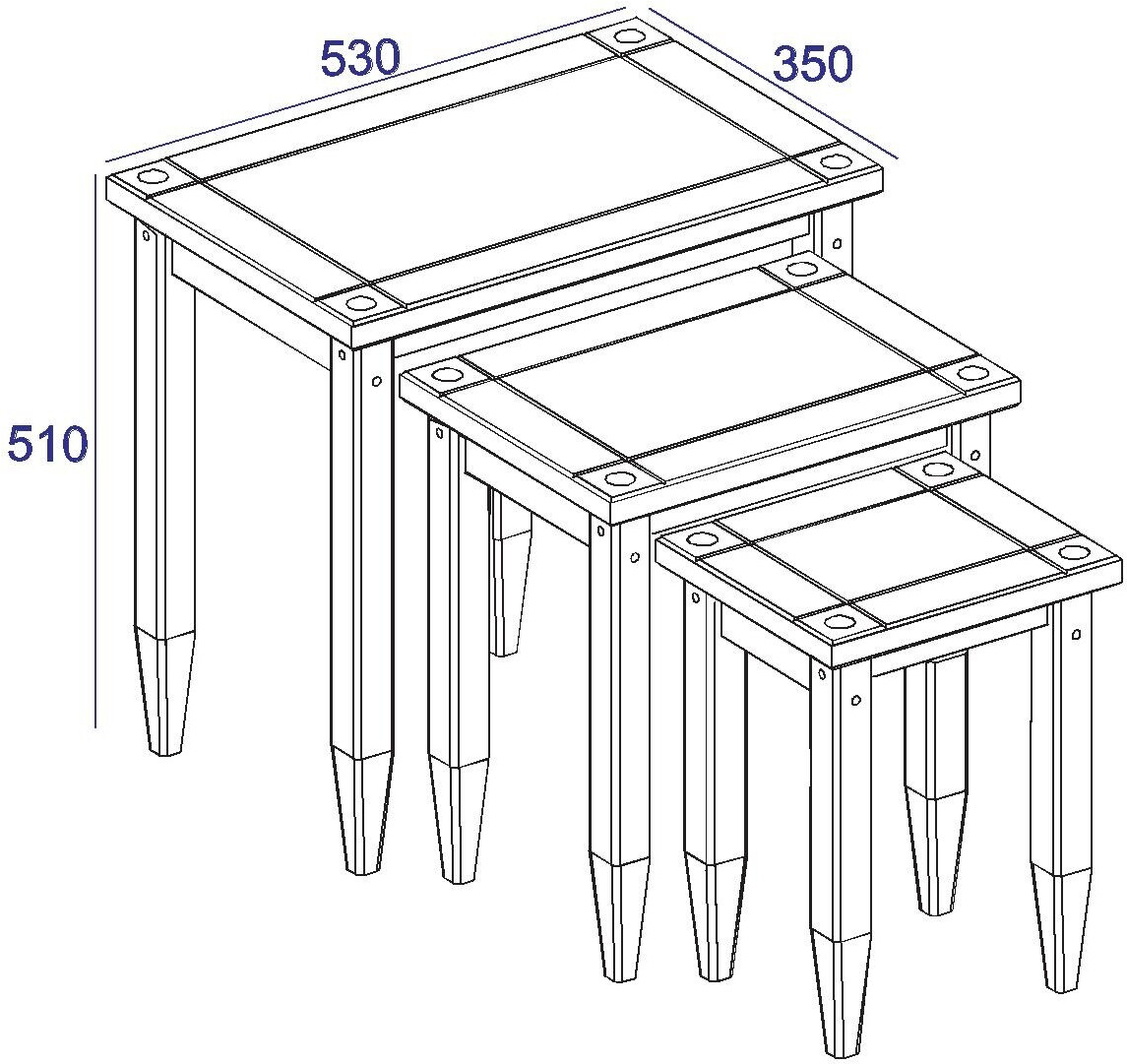 530

350

510