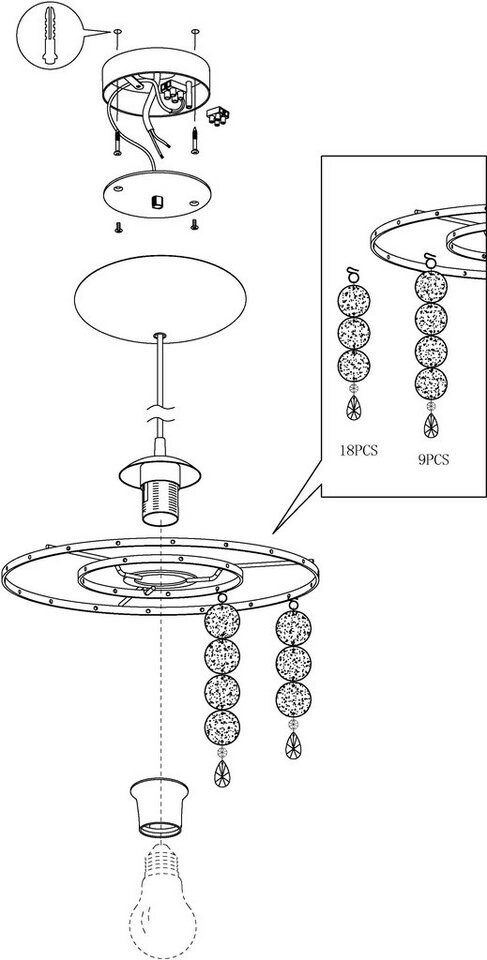 18PCS

9PCS