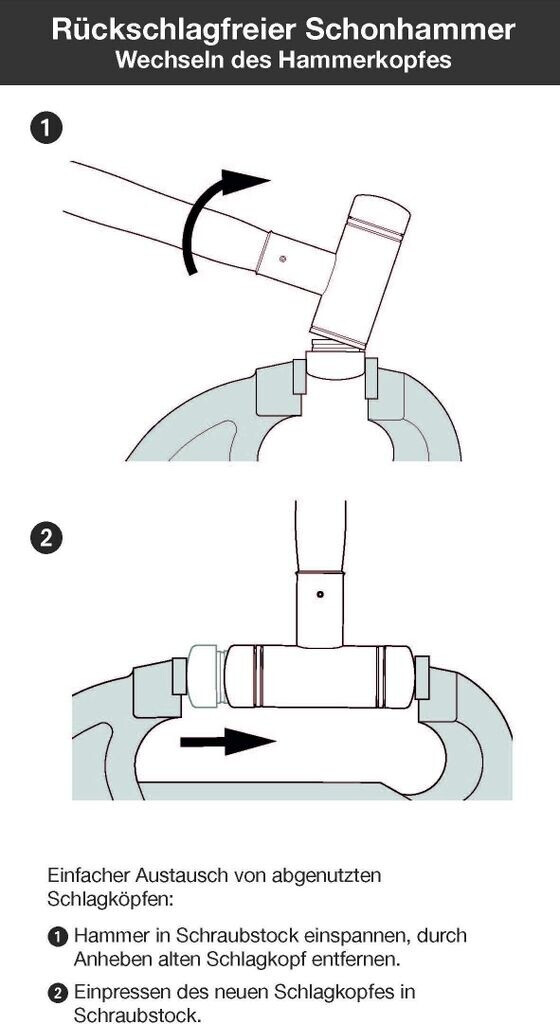 Rückschlagfreier Schonhammer
Wechseln des Hammerkopfes

1

2

Einfacher Austausch von abgenutzten Schlagköpfen:

1 Hammer in Schraubstock einspannen, durch Anheben alten Schlagkopf entfernen.

2 Einpressen des neuen Schlagkopfes in Schraubstock.