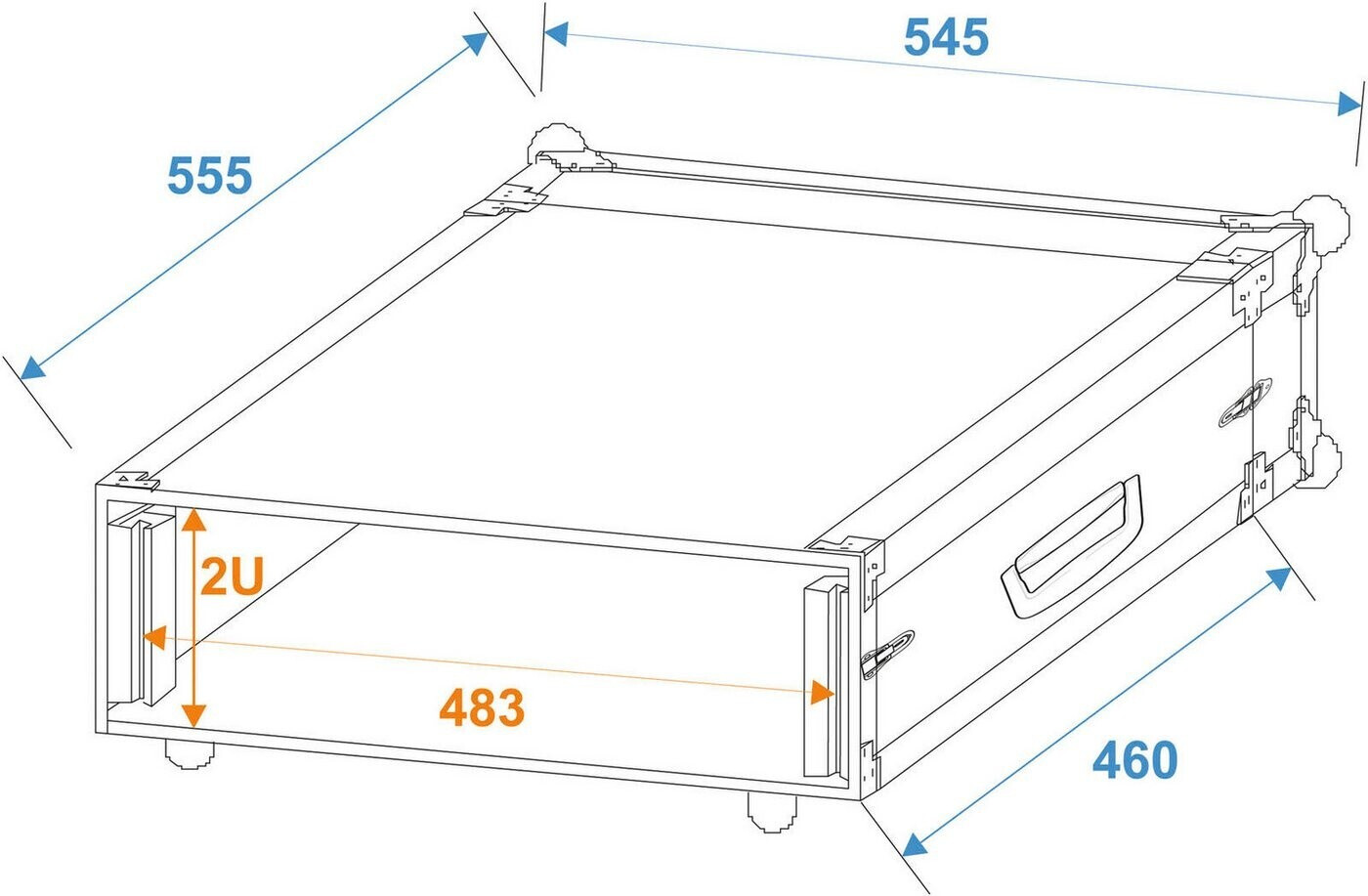 545

555

2U

483

460