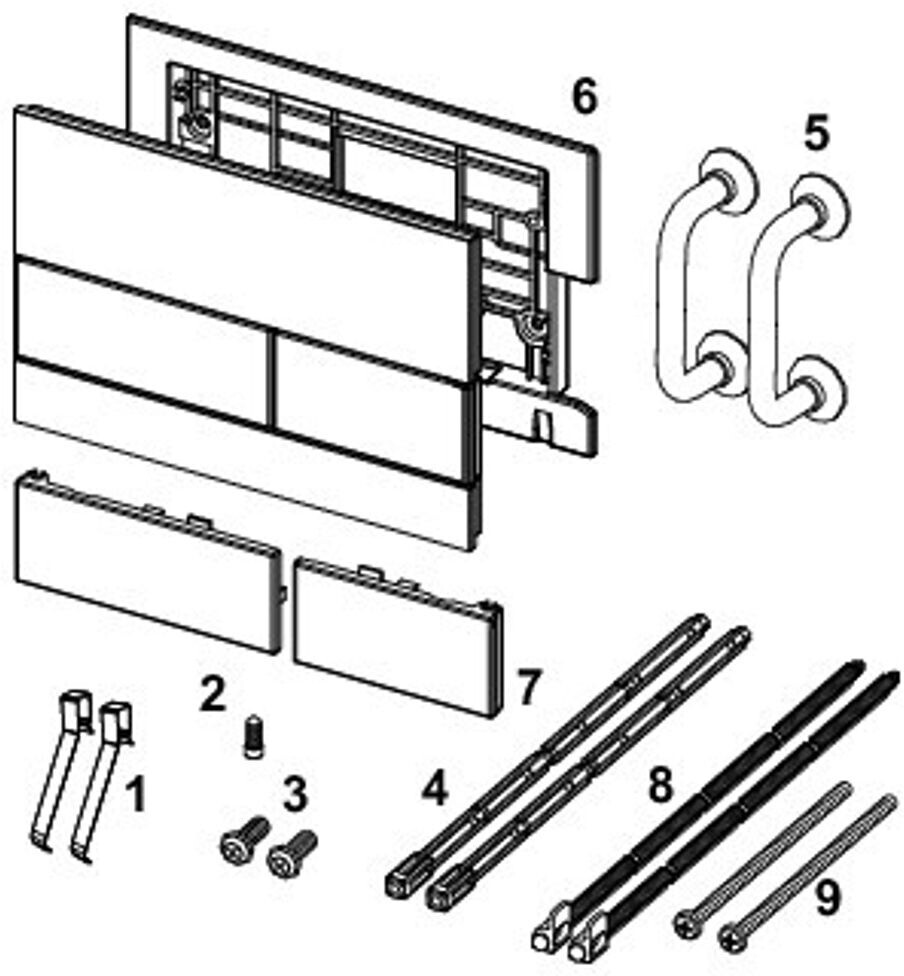 6
5
7
2
1
3
4
8
9