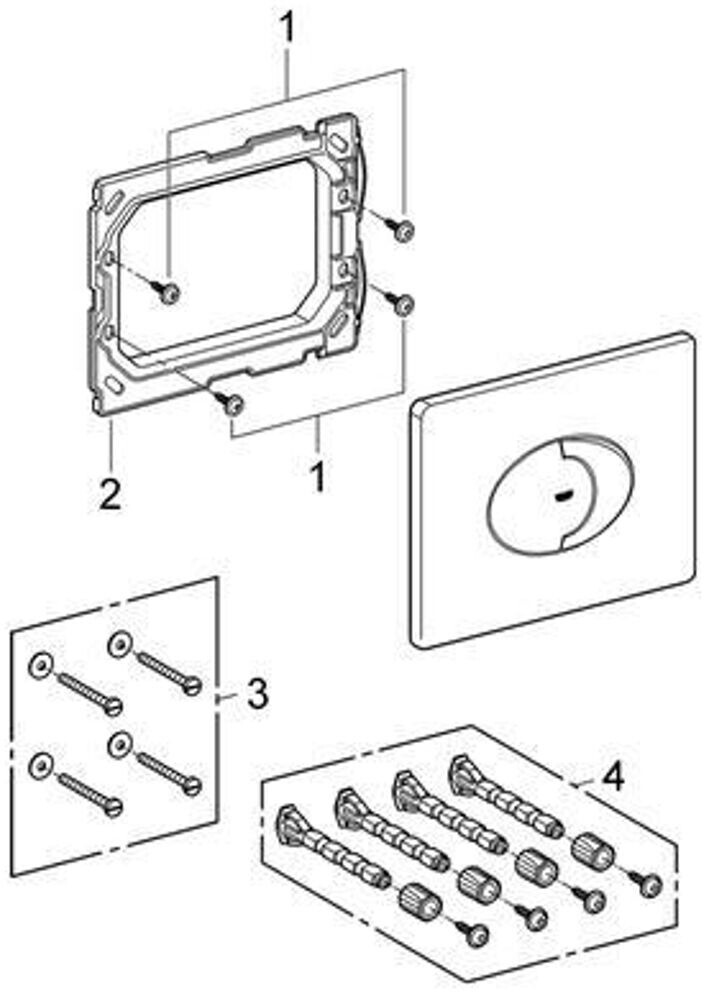 1
2
1
3
4