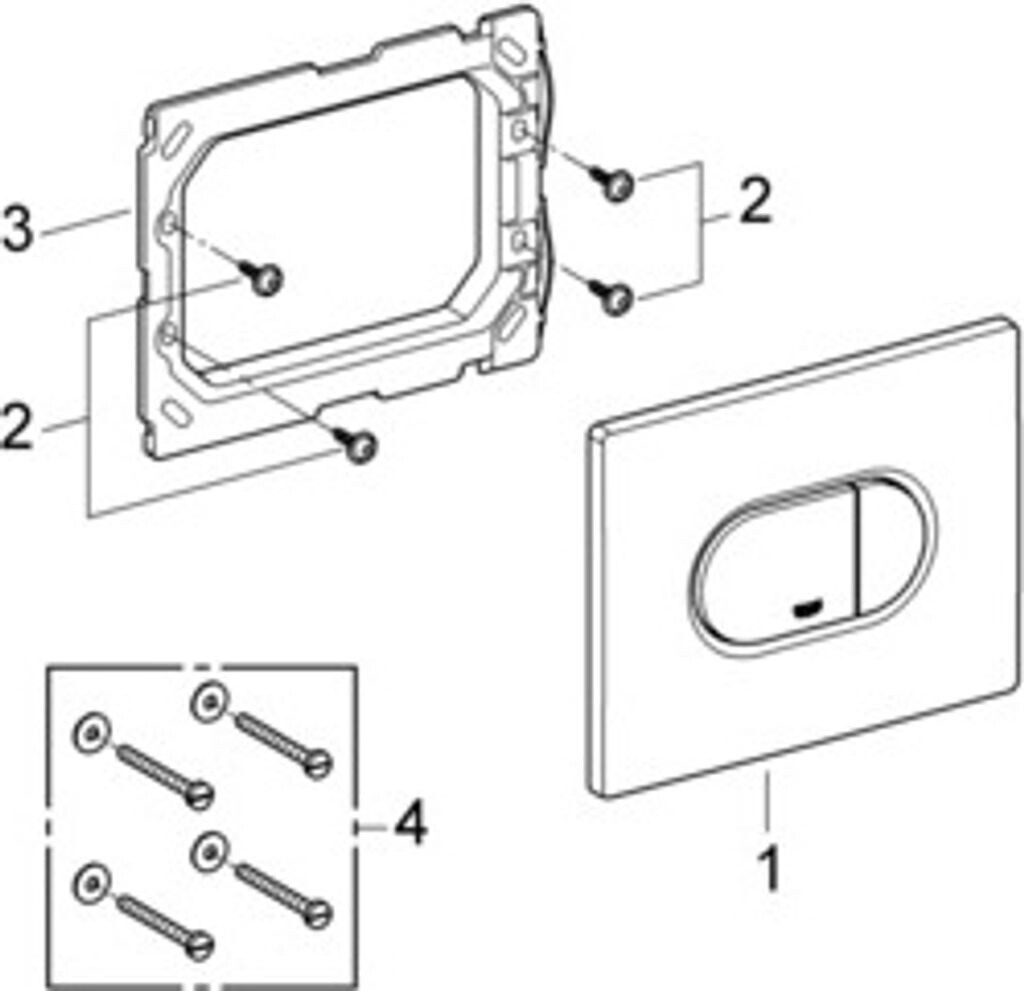 3
2
2
4
1