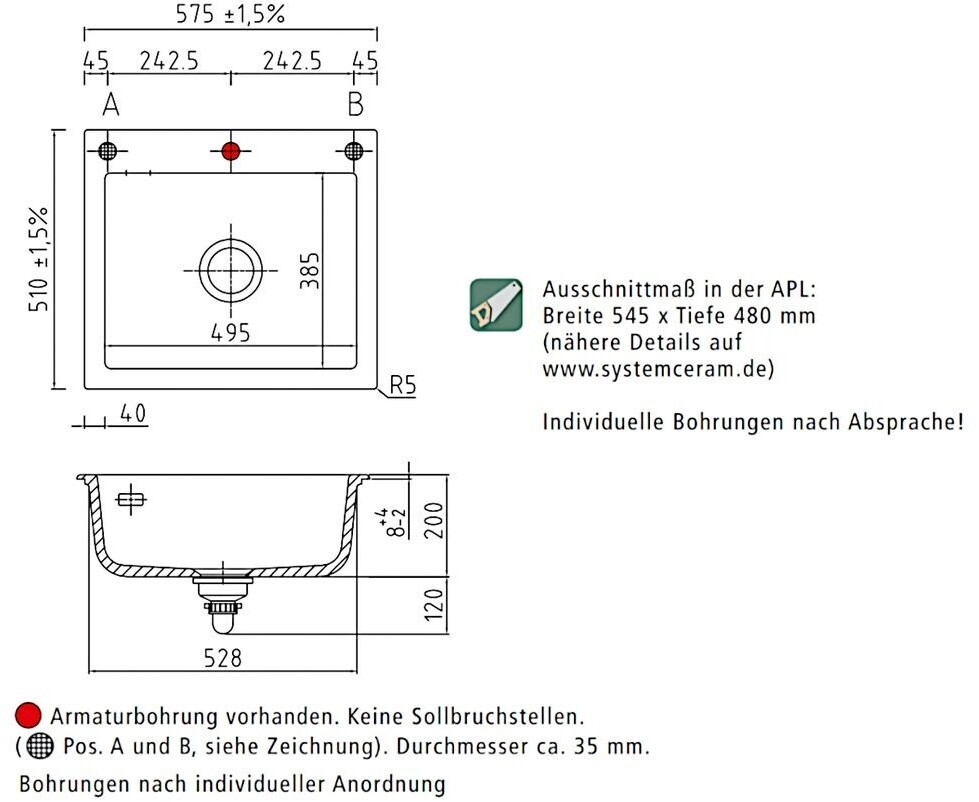 575 ±1,5%

45 242.5 242.5 45

A B

510 ±1,5%

385

495

R5

40

Ausschnittmaß in der APL: Breite 545 x Tiefe 480 mm (nähere Details auf www.systemceram.de)

Individuelle Bohrungen nach Absprache!

$8^{+4}_{-2}$

200

120

528

Armaturbohrung vorhanden. Keine Sollbruchstellen.
( Pos. A und B, siehe Zeichnung). Durchmesser ca. 35 mm.

Bohrungen nach individueller Anordnung