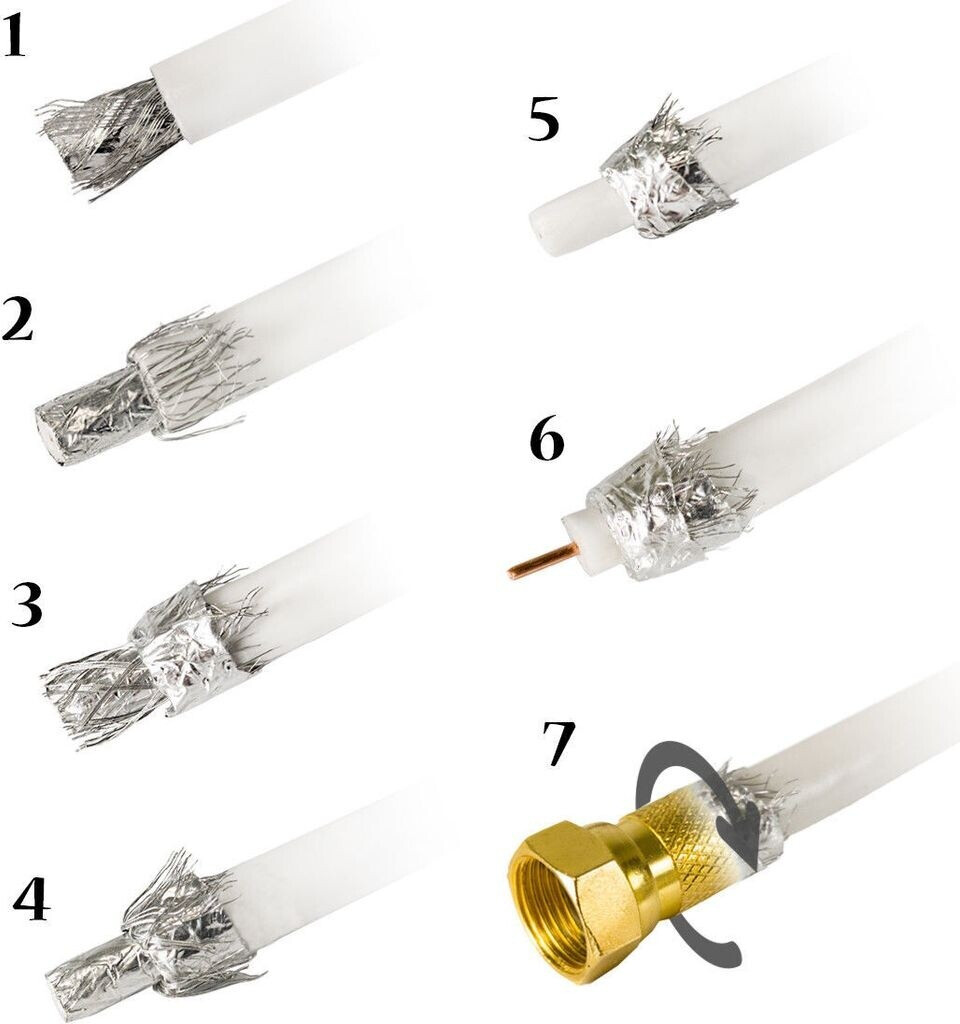 1

2

3

4

5

6

7