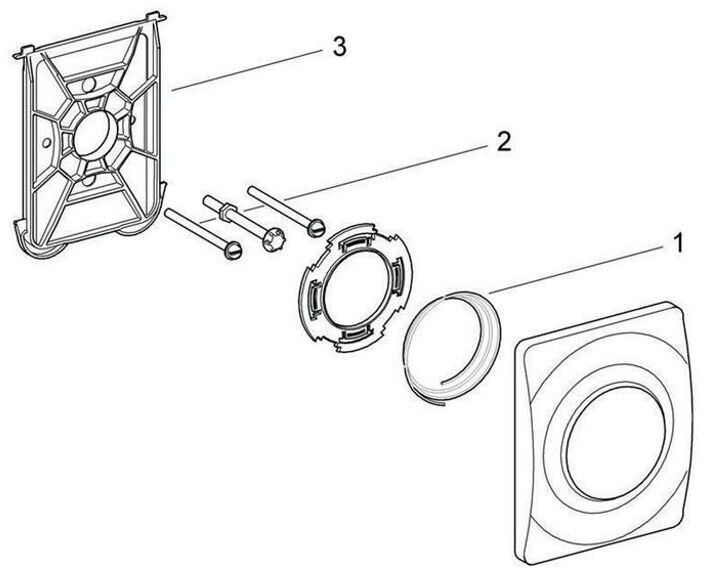 3
2
1