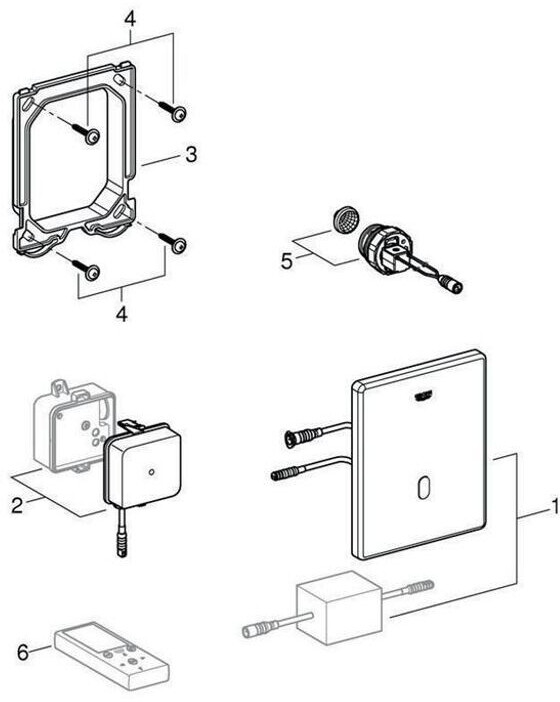 4
3
4
5
2
1
6