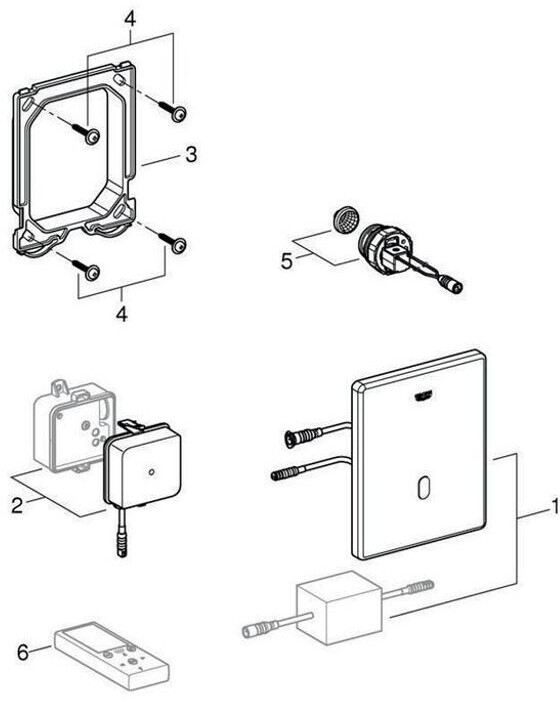 4
3
4
5
2
1
6