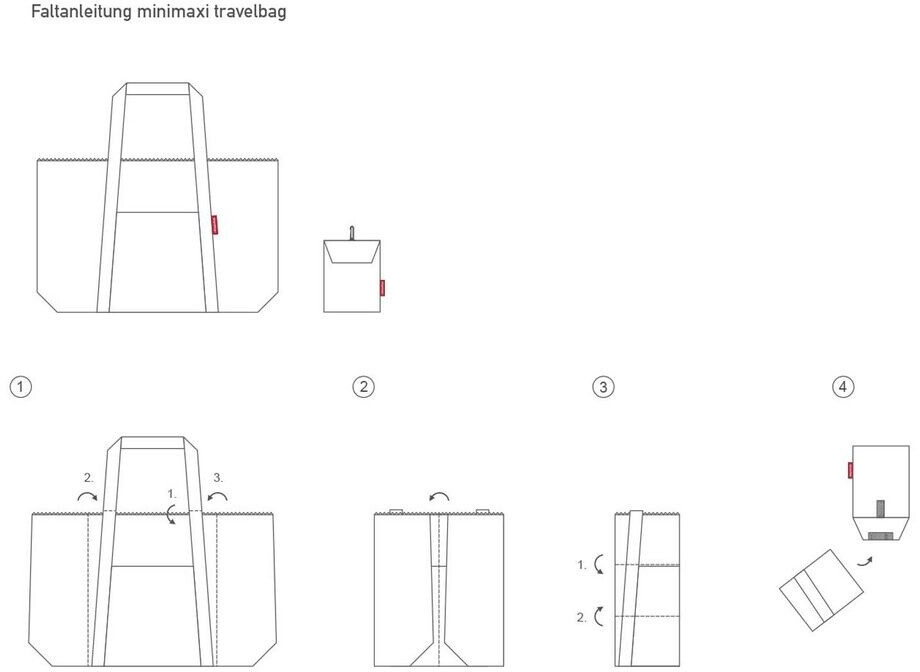 Faltanleitung minimaxi travelbag

1

2.

1.

3.

2

3

1.

2.

4